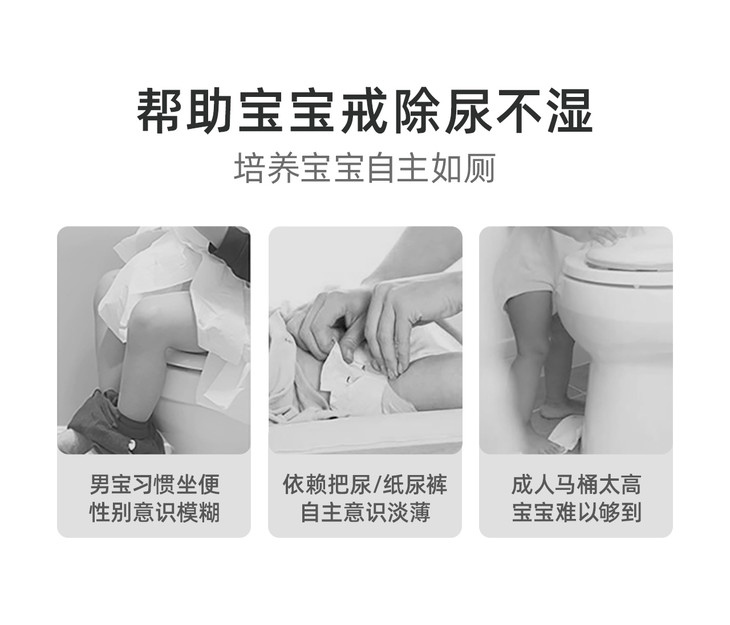 帮助宝宝戒除尿不湿

培养宝宝自主如厕

男宝习惯坐便
性别意识模糊

依赖把尿/纸尿裤
自主意识淡薄

成人马桶太高
宝宝难以够到