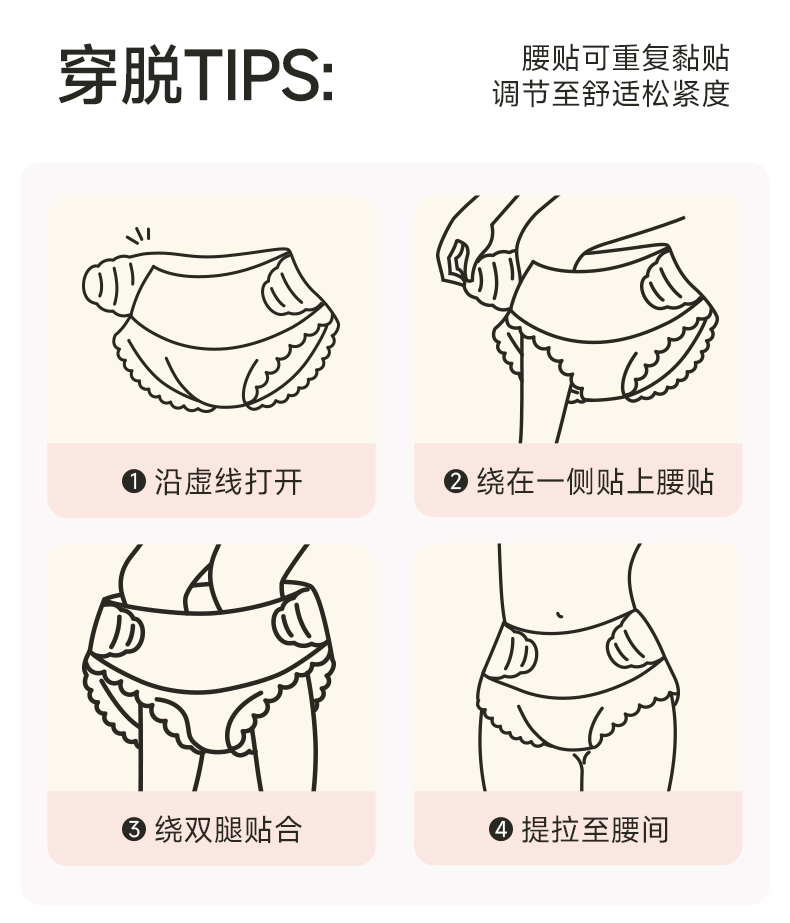 穿脱TIPS:

腰贴可重复黏贴
调节至舒适松紧度

❶ 沿虚线打开

❷ 绕在一侧贴上腰贴

❸ 绕双腿贴合

❹ 提拉至腰间