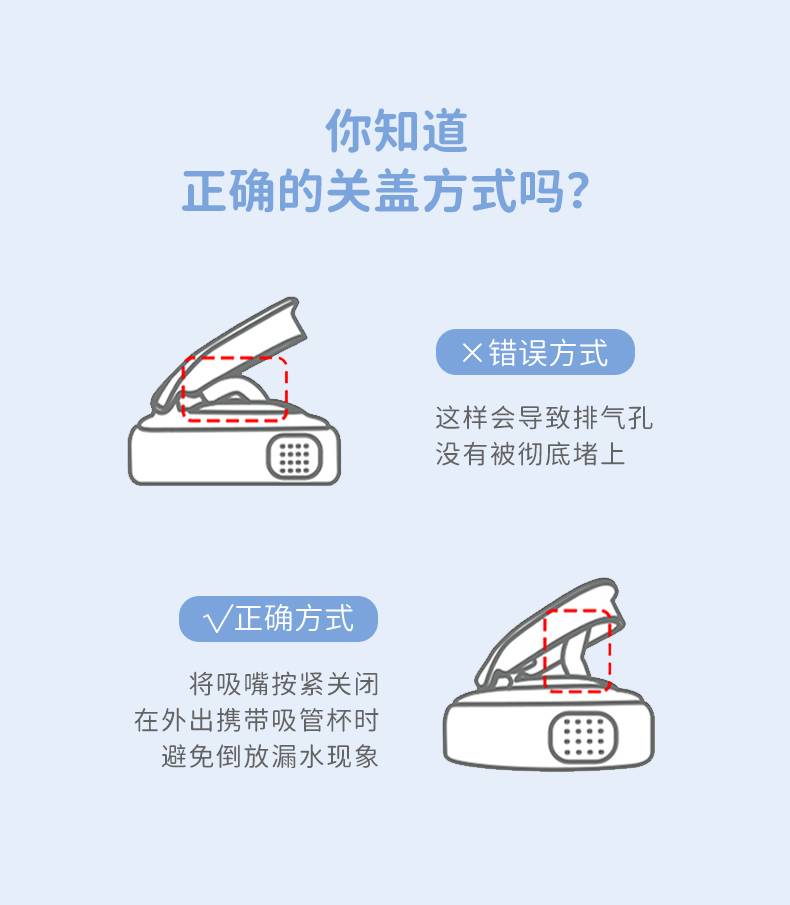 你知道
正确的关盖方式吗?

×错误方式

这样会导致排气孔
没有被彻底堵上

√正确方式

将吸嘴按紧关闭
在外出携带吸管杯时
避免倒放漏水现象