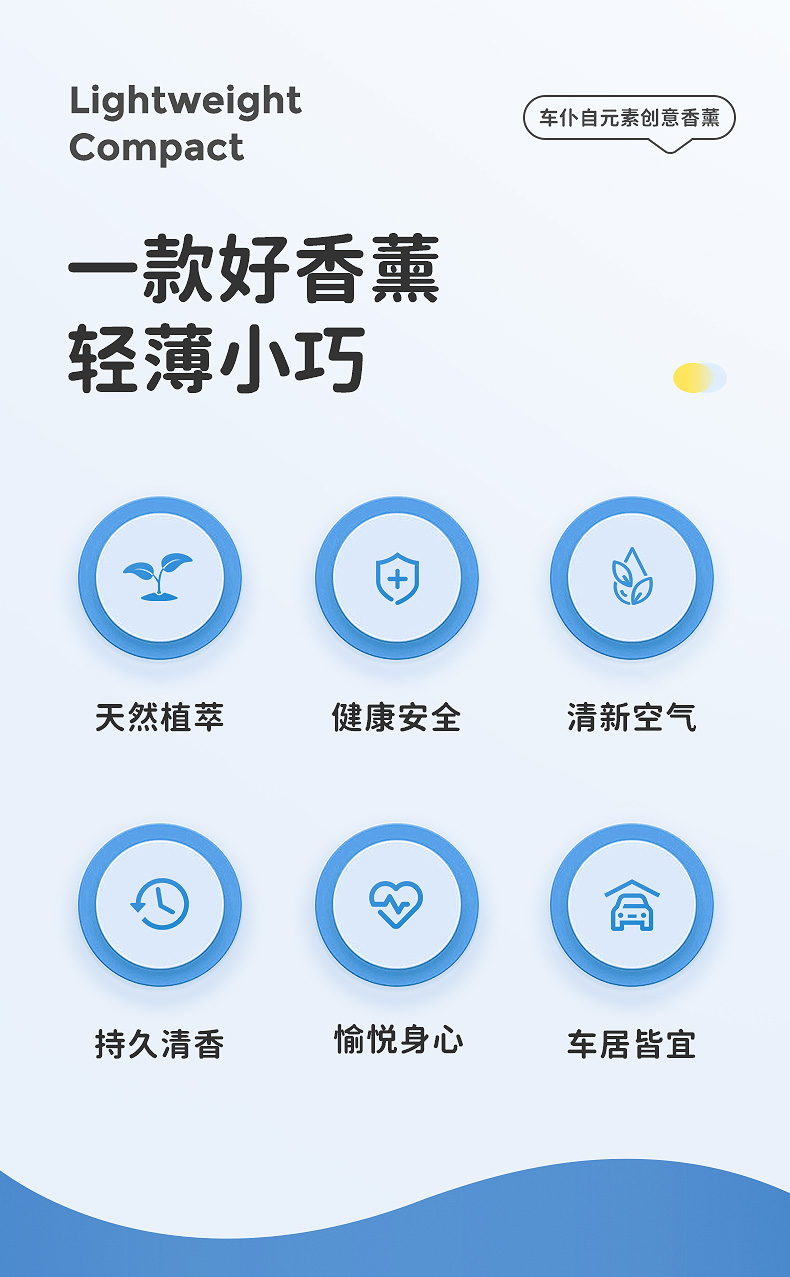 Lightweight
Compact

车仆自元素创意香薰

一款好香薰
轻薄小巧

天然植萃

健康安全

清新空气

持久清香

愉悦身心

车居皆宜