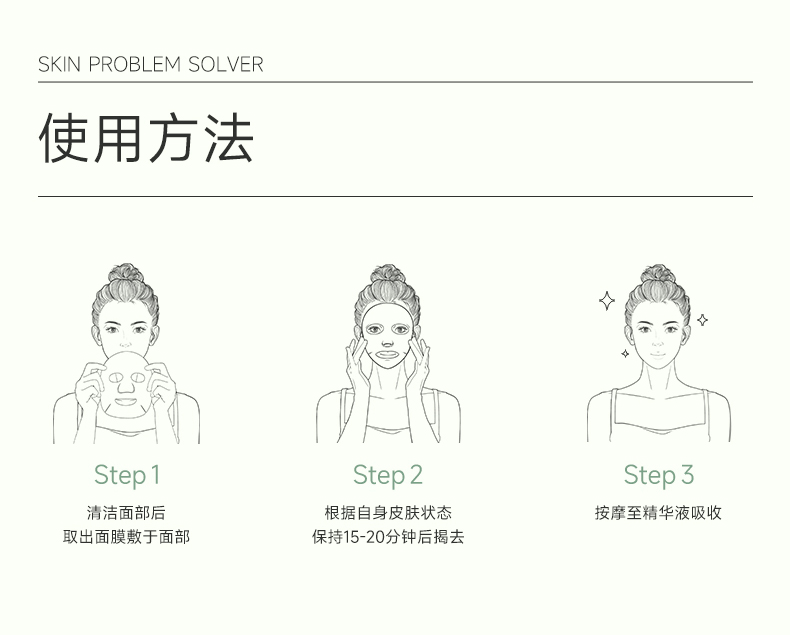 SKIN PROBLEM SOLVER

使用方法

Step 1
清洁面部后
取出面膜敷于面部

Step 2
根据自身皮肤状态
保持15-20分钟后揭去

Step 3
按摩至精华液吸收