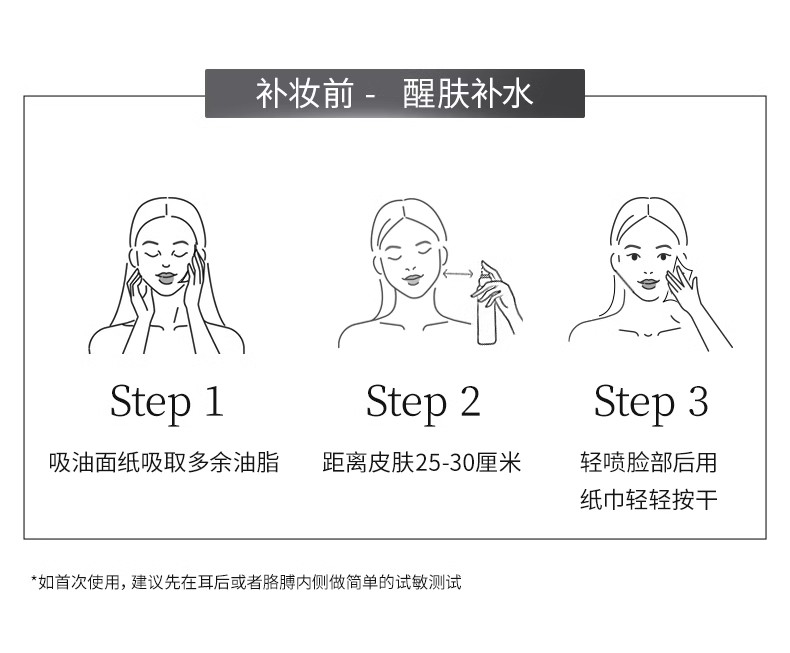 补妆前 - 醒肤补水

Step 1
吸油面纸吸取多余油脂

Step 2
距离皮肤25-30厘米

Step 3
轻喷脸部后用纸巾轻轻按干

*如首次使用，建议先在耳后或者胳膊内侧做简单的试敏测试