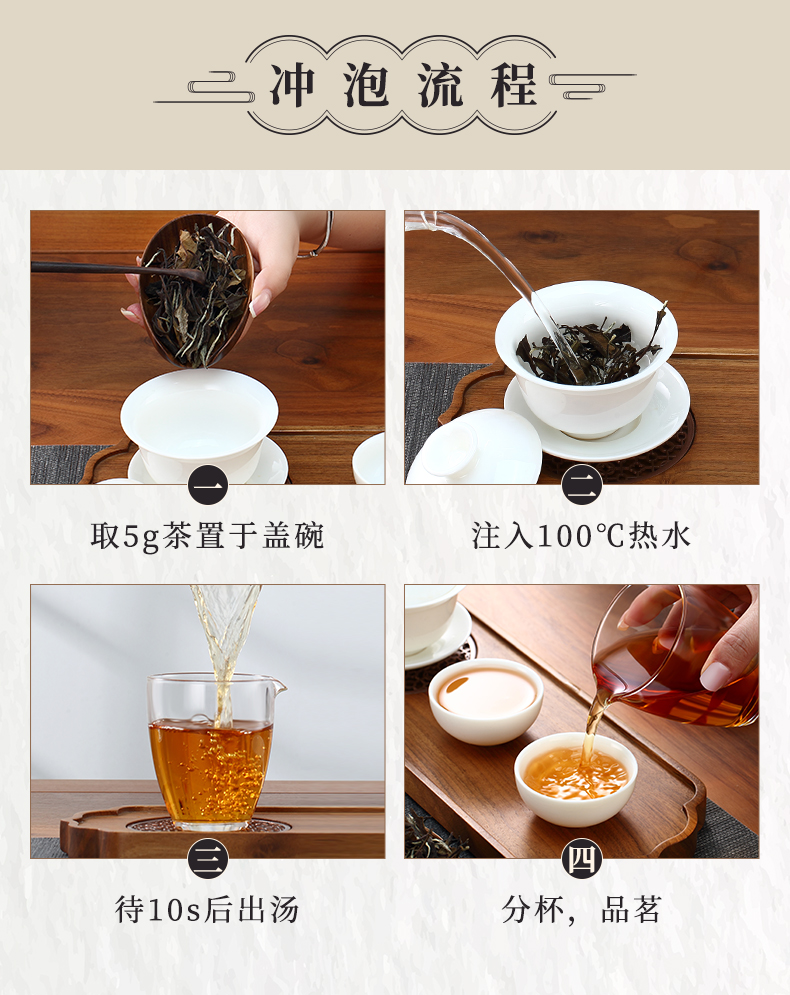 冲泡流程

一
取5g茶置于盖碗

二
注入100℃热水

三
待10s后出汤

四
分杯，品茗