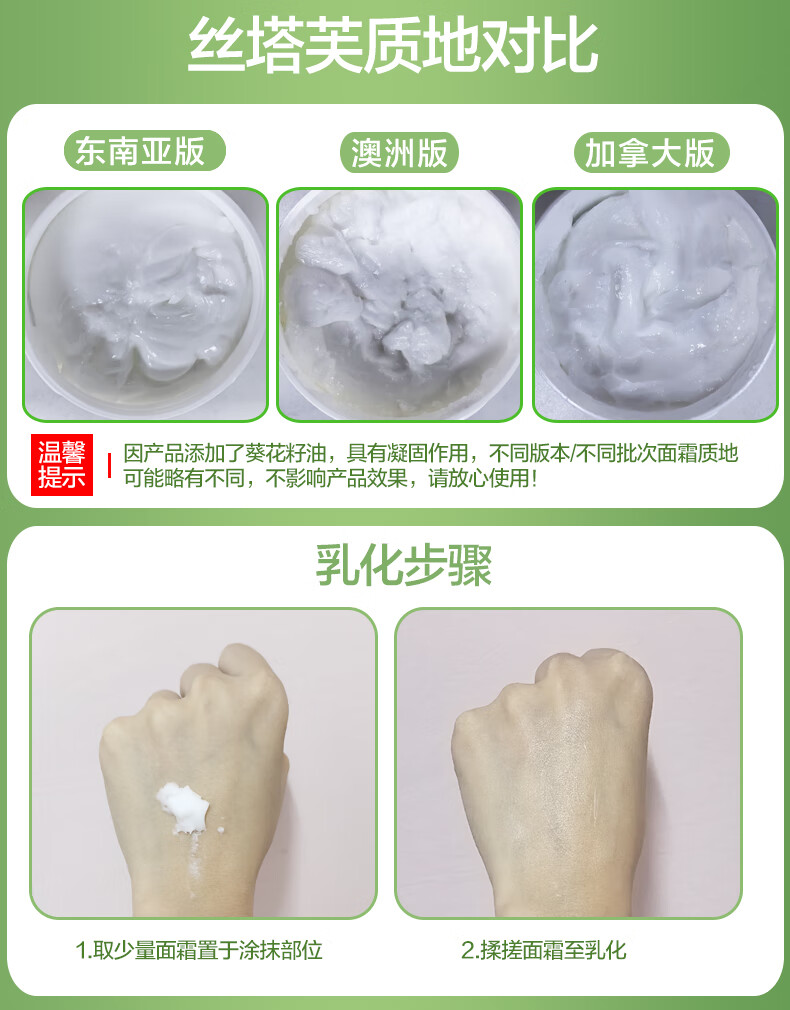 丝塔芙质地对比

东南亚版

澳洲版

加拿大版

温馨提示

因产品添加了葵花籽油，具有凝固作用，不同版本/不同批次面霜质地可能略有不同，不影响产品效果，请放心使用!

乳化步骤

1.取少量面霜置于涂抹部位

2.揉搓面霜至乳化