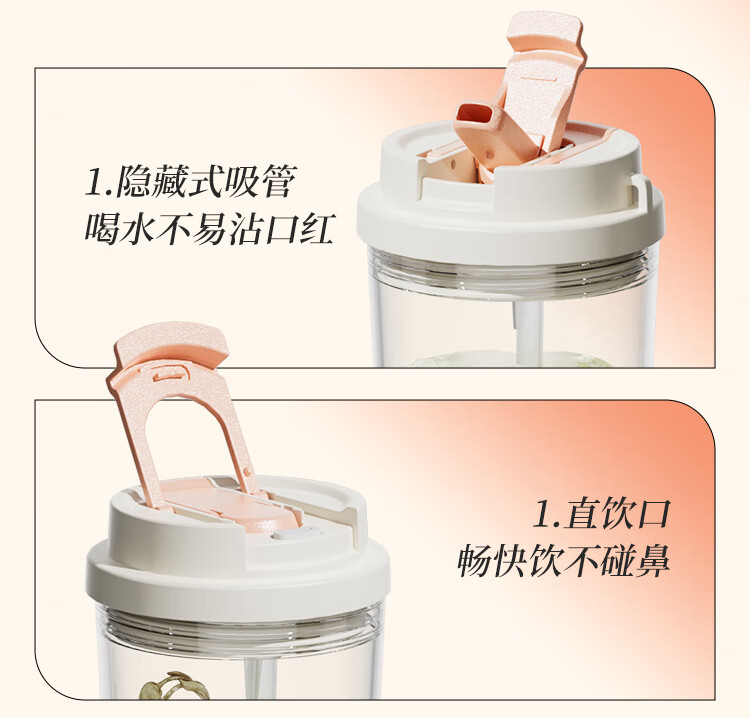 1.隐藏式吸管
喝水不易沾口红

1.直饮口
畅快饮不碰鼻