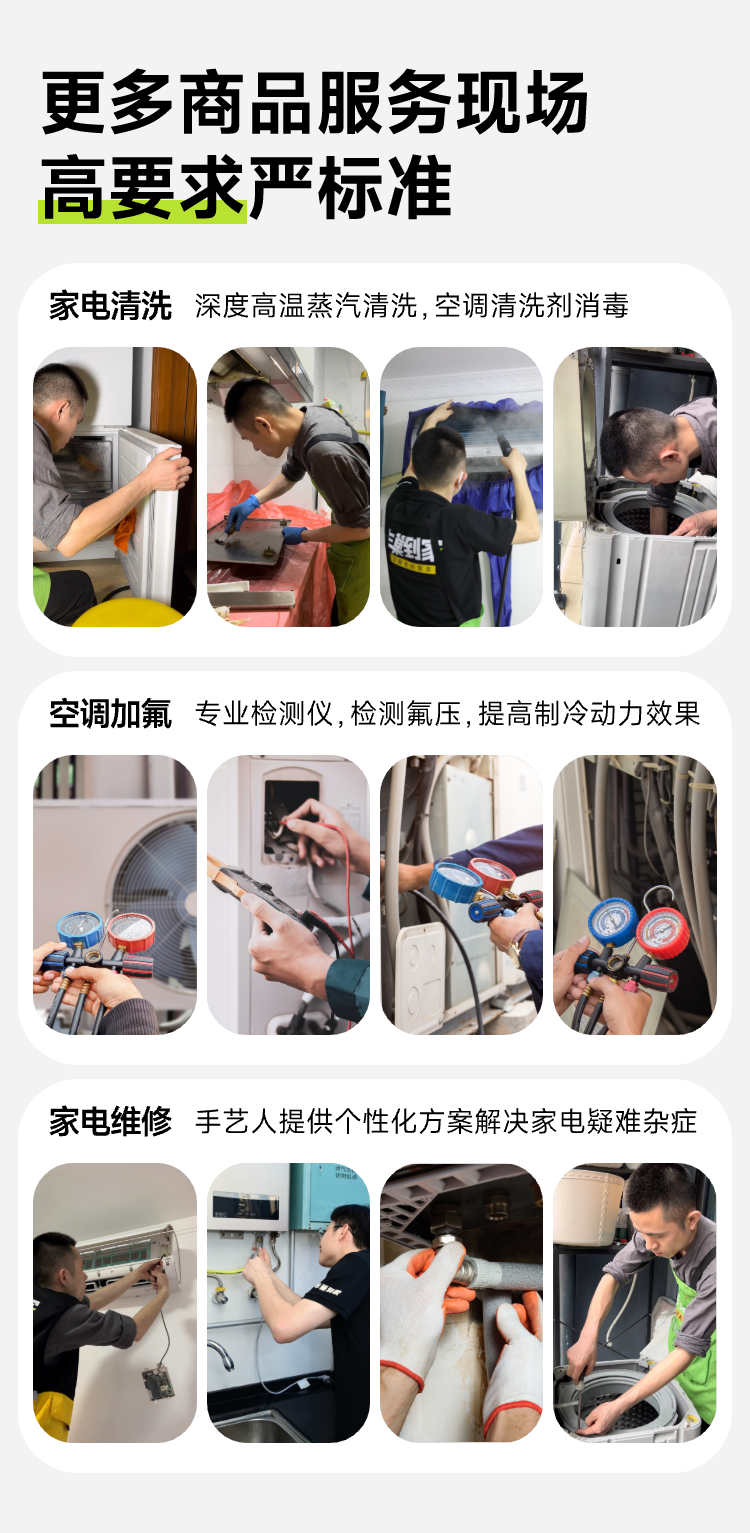 更多商品服务现场
高要求严标准

家电清洗 深度高温蒸汽清洗，空调清洗剂消毒

空调加氟 专业检测仪，检测氟压，提高制冷动力效果

家电维修 手艺人提供个性化方案解决家电疑难杂症