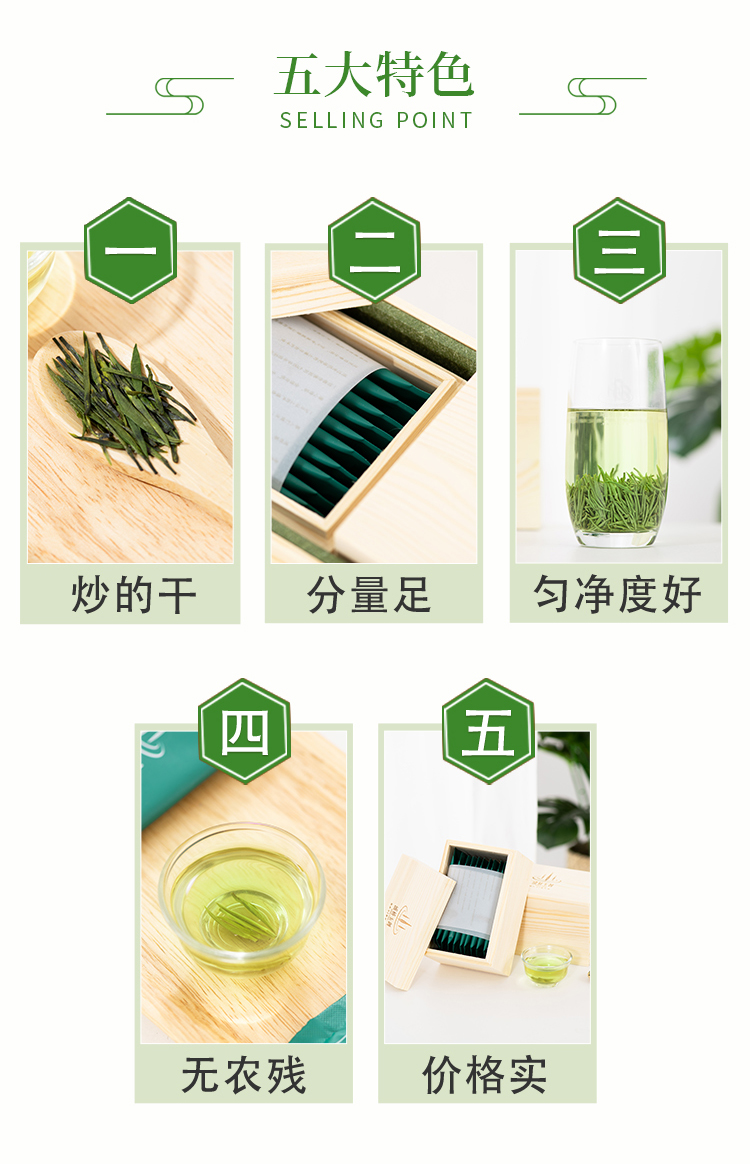 五大特色
SELLING POINT

一
炒的干

二
分量足

三
匀净度好

四
无农残

五
价格实