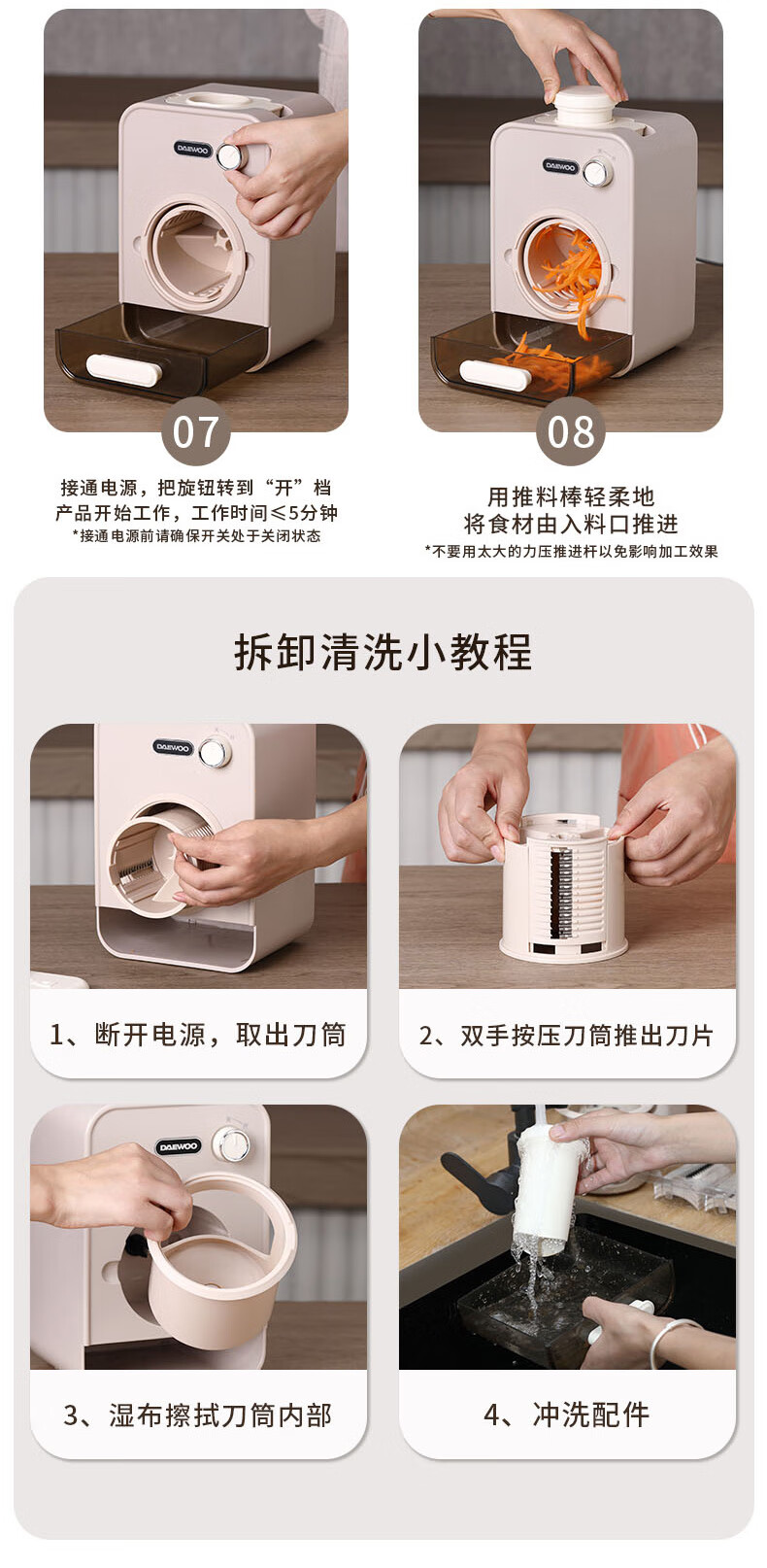 DAEWOO

07

接通电源，把旋钮转到“开”档
产品开始工作，工作时间≤5分钟
*接通电源前请确保开关处于关闭状态

DAEWOO

08

用推料棒轻柔地
将食材由入料口推进
*不要用太大的力压推进杆以免影响加工效果

拆卸清洗小教程

DAEWOO

1、断开电源，取出刀筒

2、双手按压刀筒推出刀片

DAEWOO

3、湿布擦拭刀筒内部

4、冲洗配件