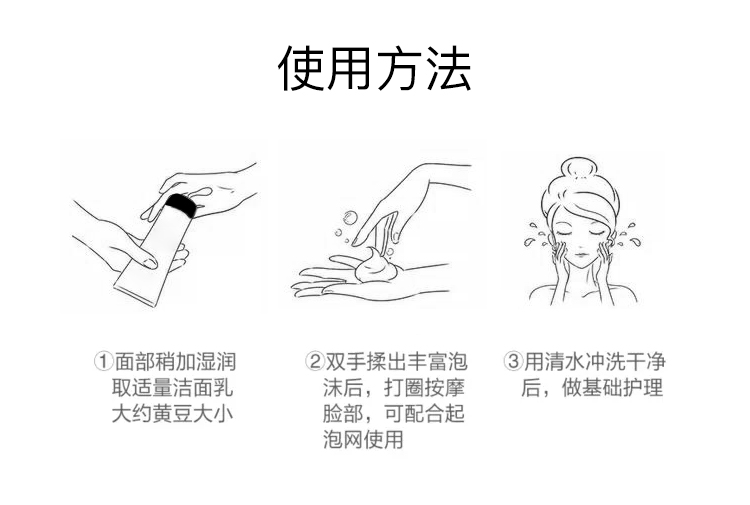 使用方法

①面部稍加湿润取适量洁面乳大约黄豆大小

②双手揉出丰富泡沫后，打圈按摩脸部，可配合起泡网使用

③用清水冲洗干净后，做基础护理