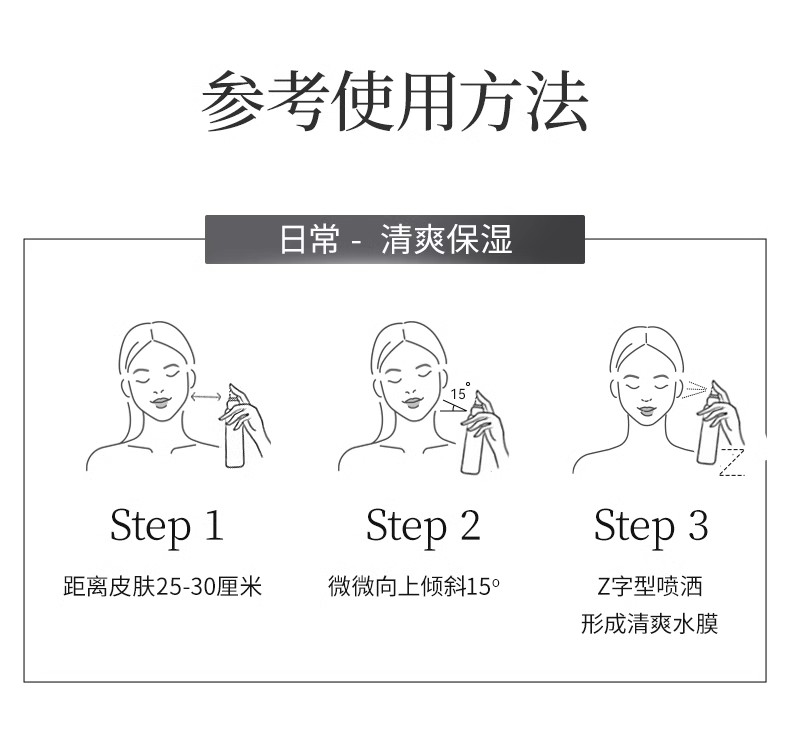 参考使用方法

日常 - 清爽保湿

15°

Step 1
距离皮肤25-30厘米

Step 2
微微向上倾斜15°

Step 3
Z字型喷洒
形成清爽水膜