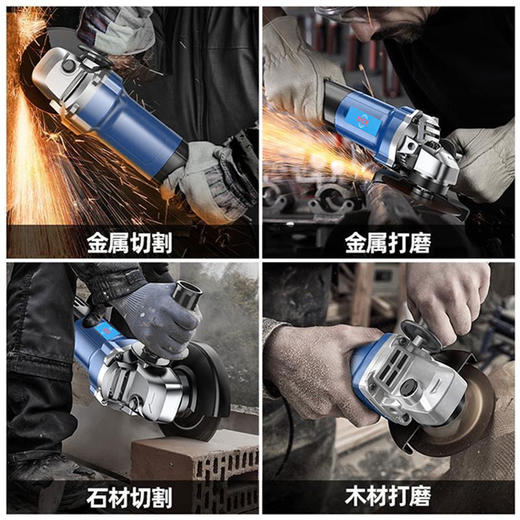 金属切割

金属打磨

石材切割

木材打磨