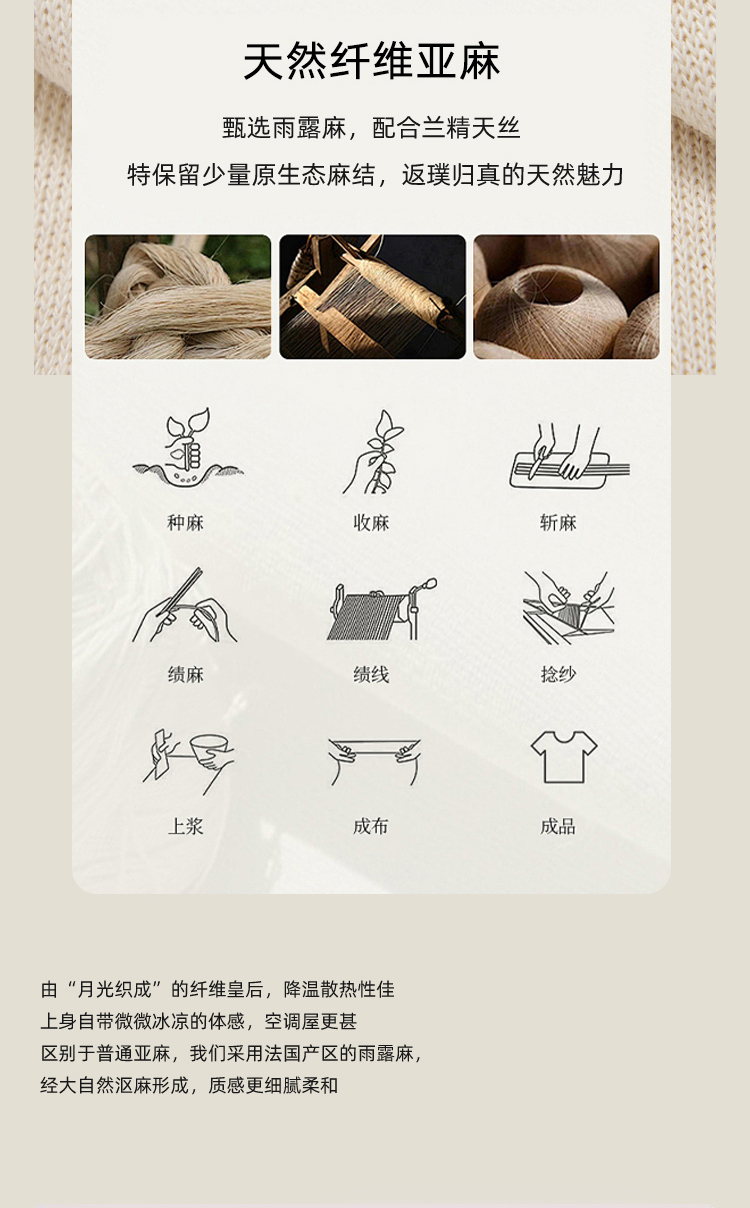 天然纤维亚麻

甄选雨露麻，配合兰精天丝

特保留少量原生态麻结，返璞归真的天然魅力

种麻

收麻

斩麻

绩麻

绩线

捻纱

上浆

成布

成品

由“月光织成”的纤维皇后，降温散热性佳
上身自带微微冰凉的体感，空调屋更甚
区别于普通亚麻，我们采用法国产区的雨露麻，
经大自然沤麻形成，质感更细腻柔和