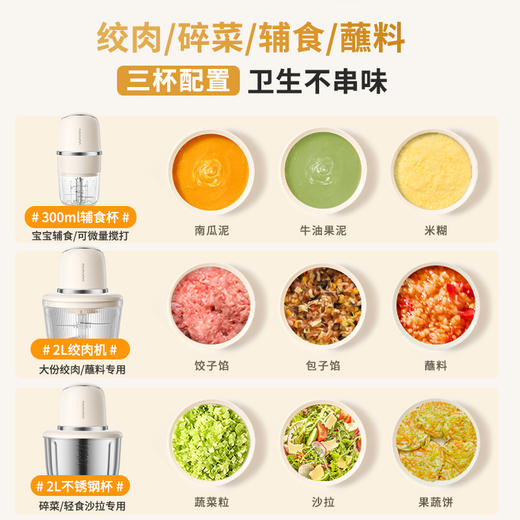 绞肉/碎菜/辅食/蘸料

三杯配置 卫生不串味

# 300ml辅食杯 #
宝宝辅食/可微量搅打

南瓜泥

牛油果泥

米糊

# 2L绞肉机 #
大份绞肉/蘸料专用

饺子馅

包子馅

蘸料

# 2L不锈钢杯 #
碎菜/轻食沙拉专用

蔬菜粒

沙拉

果蔬饼