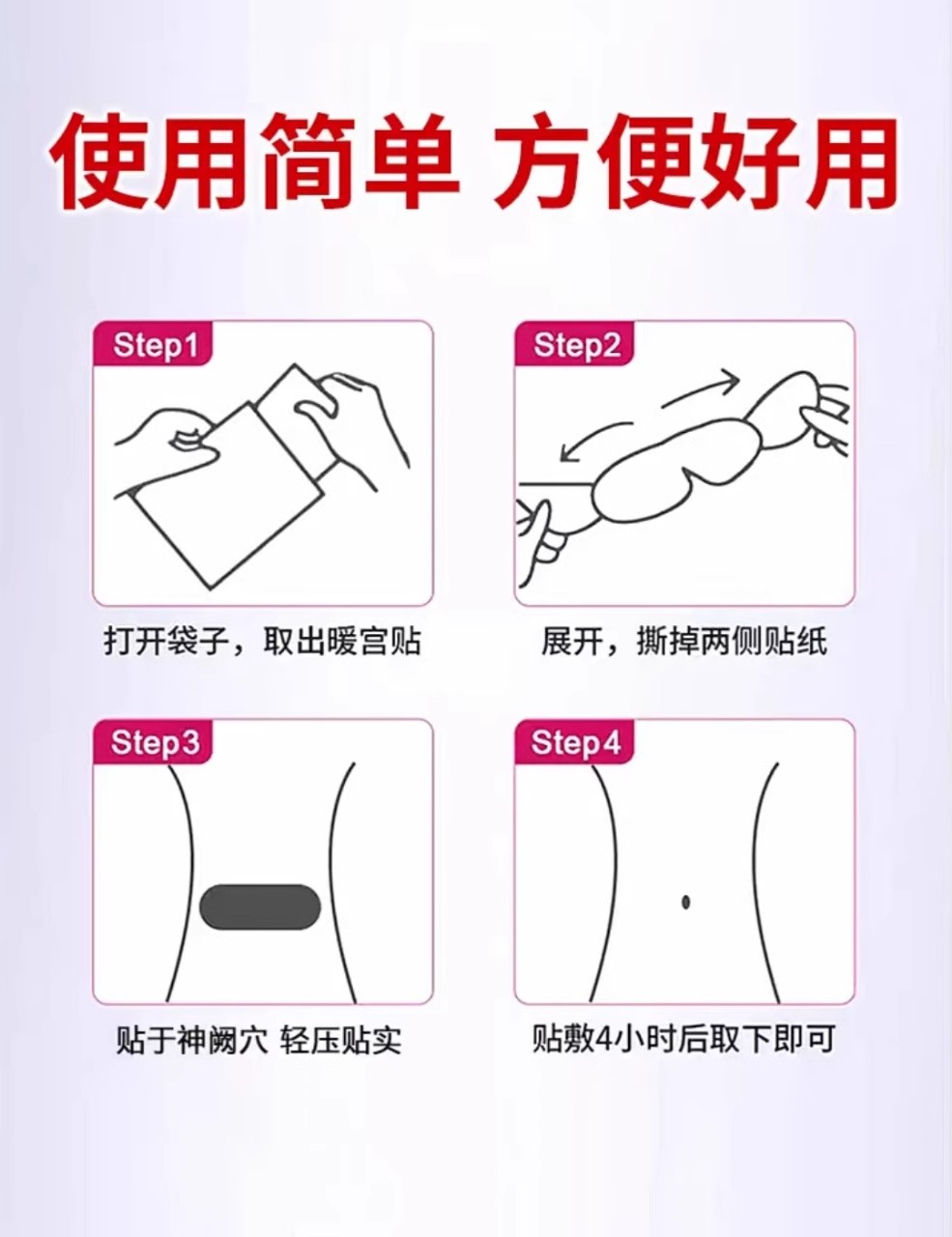 使用简单 方便好用

Step1

打开袋子，取出暖宫贴

Step2

展开，撕掉两侧贴纸

Step3

贴于神阙穴 轻压贴实

Step4

贴敷4小时后取下即可