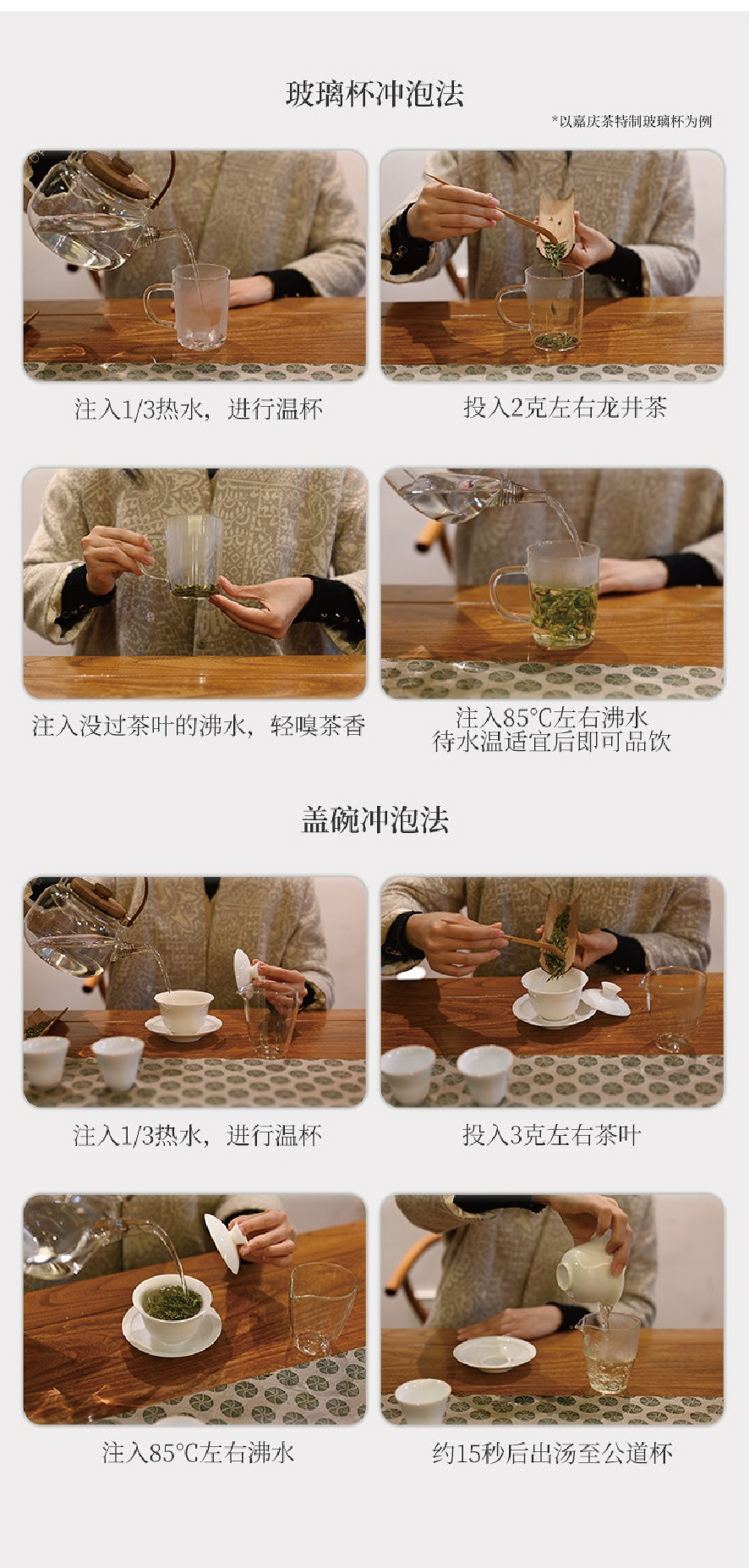 玻璃杯冲泡法

*以嘉庆茶特制玻璃杯为例

注入1/3热水，进行温杯

投入2克左右龙井茶

注入没过茶叶的沸水，轻嗅茶香

注入85°C左右沸水
待水温适宜后即可品饮

盖碗冲泡法

注入1/3热水，进行温杯

投入3克左右茶叶

注入85°C左右沸水

约15秒后出汤至公道杯