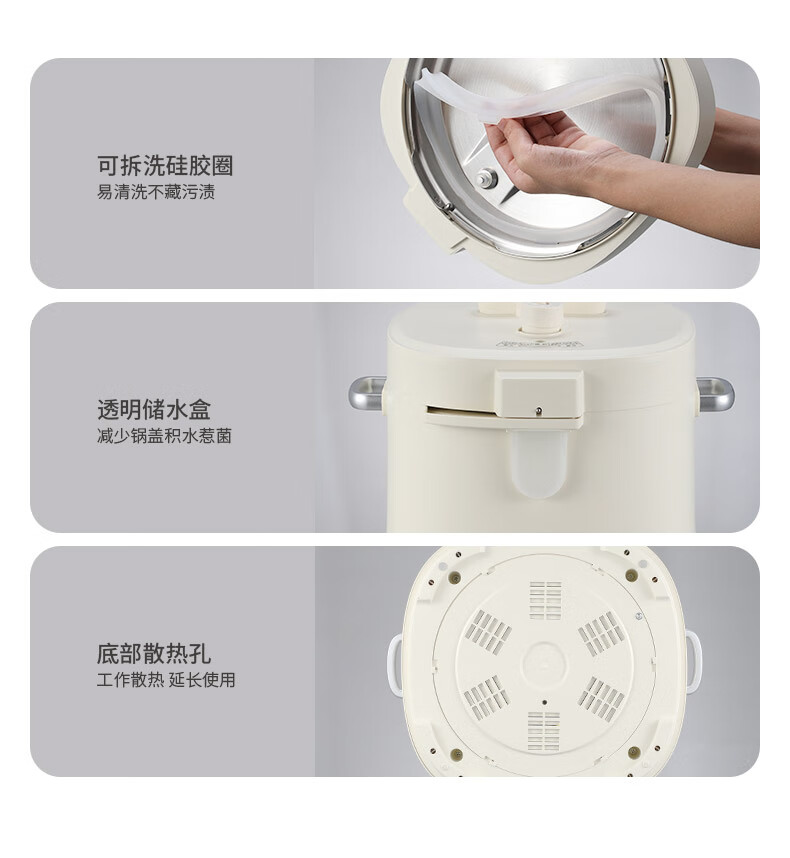 可拆洗硅胶圈
易清洗不藏污渍

透明储水盒
减少锅盖积水惹菌

底部散热孔
工作散热 延长使用