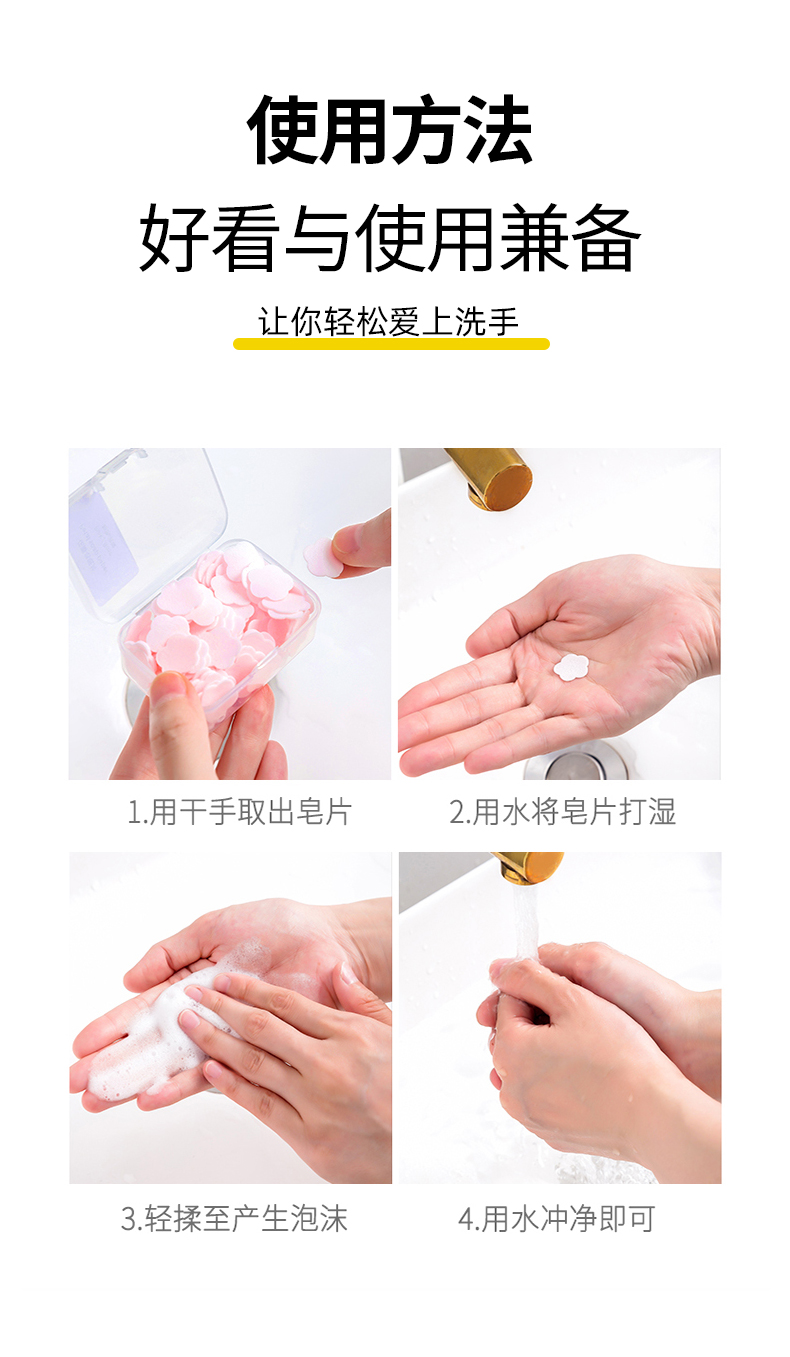 使用方法
好看与使用兼备
让你轻松爱上洗手

1.用干手取出皂片

2.用水将皂片打湿

3.轻揉至产生泡沫

4.用水冲净即可