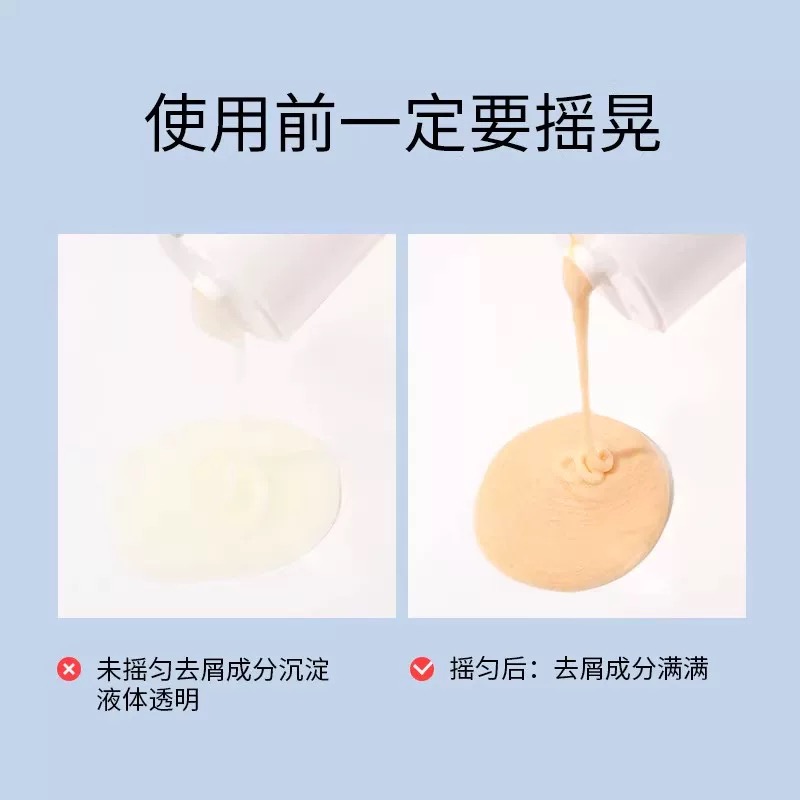 使用前一定要摇晃

未摇匀去屑成分沉淀
液体透明

摇匀后：去屑成分满满