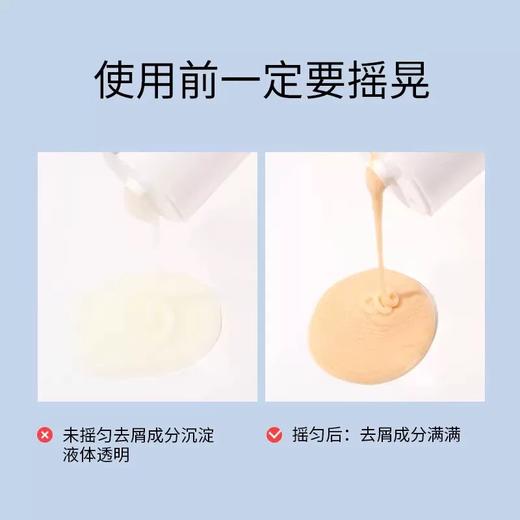 使用前一定要摇晃

未摇匀去屑成分沉淀
液体透明

摇匀后：去屑成分满满