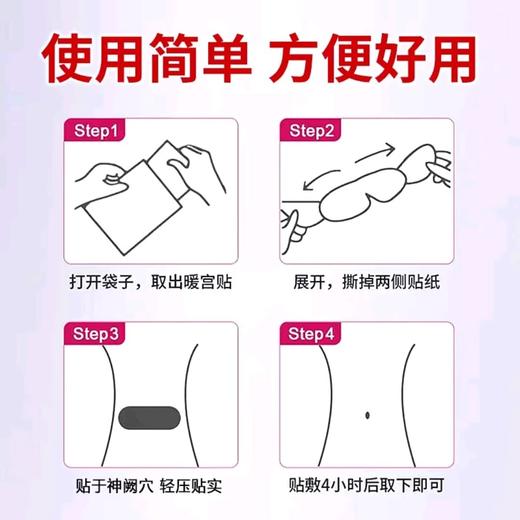 使用简单 方便好用

Step1

打开袋子，取出暖宫贴

Step2

展开，撕掉两侧贴纸

Step3

贴于神阙穴 轻压贴实

Step4

贴敷4小时后取下即可