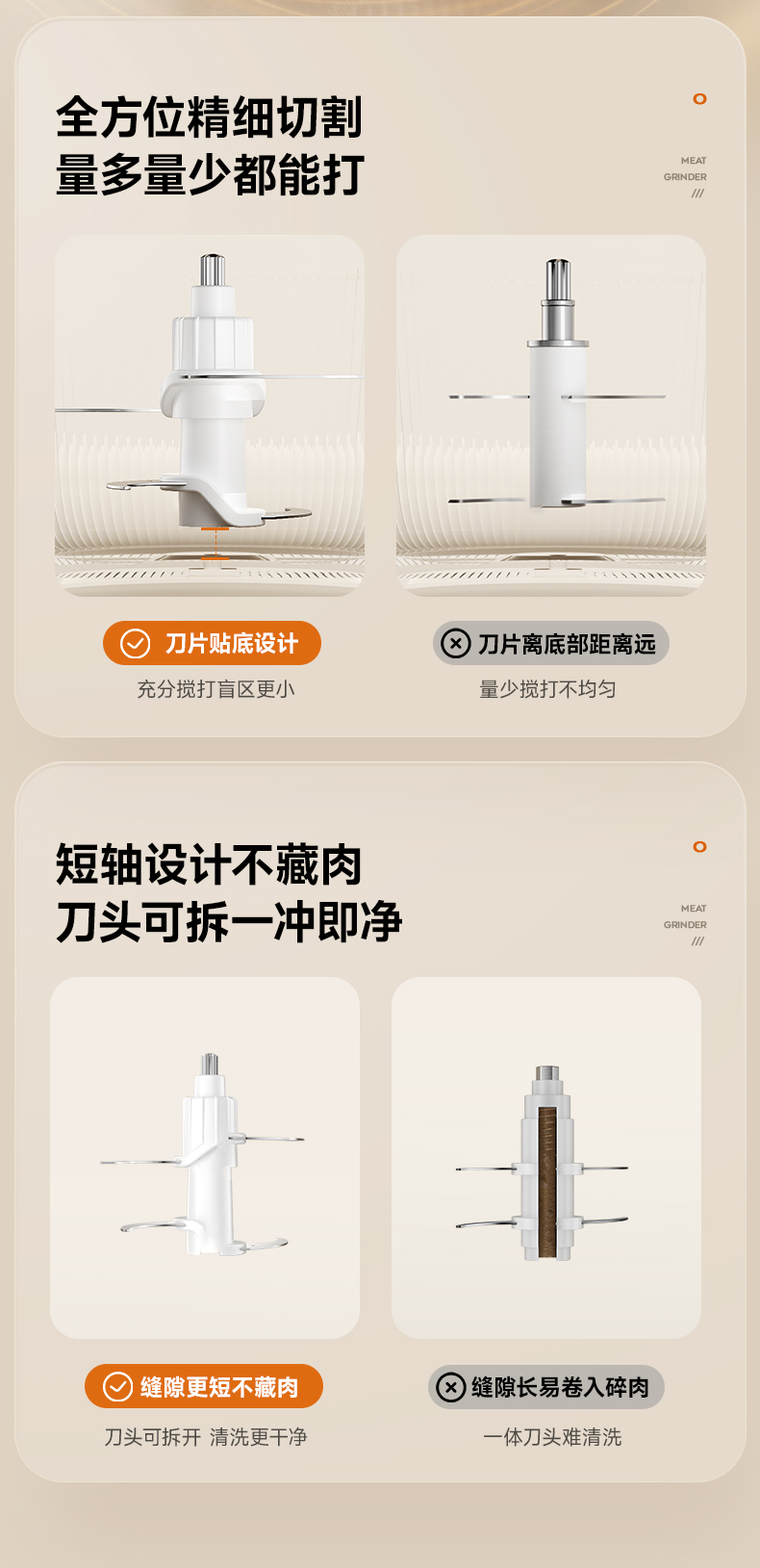 全方位精细切割
量多量少都能打

MEAT
GRINDER
///

刀片贴底设计
充分搅打盲区更小

刀片离底部距离远
量少搅打不均匀

短轴设计不藏肉
刀头可拆一冲即净

MEAT
GRINDER
///

缝隙更短不藏肉
刀头可拆开 清洗更干净

缝隙长易卷入碎肉
一体刀头难清洗