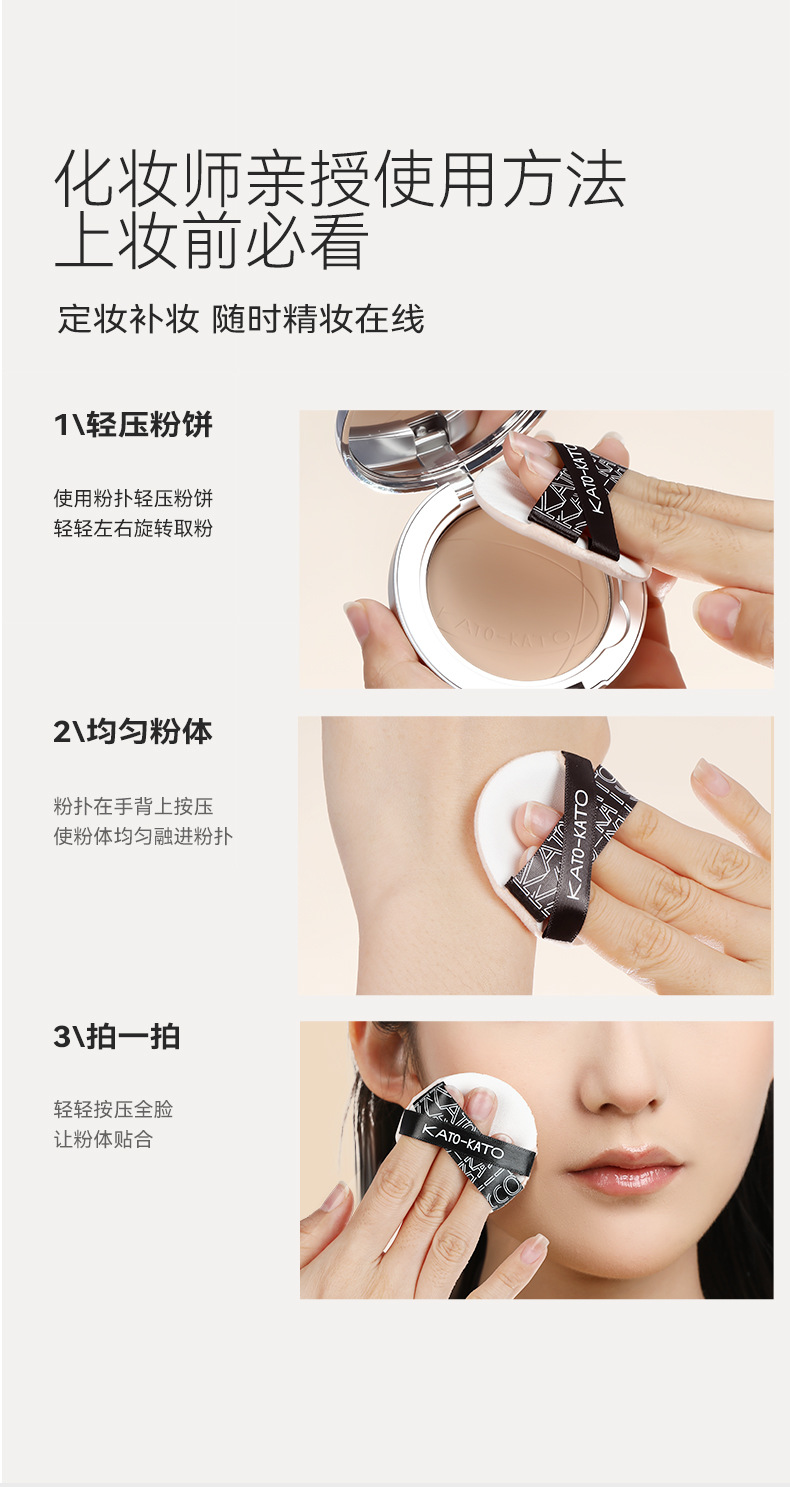 化妆师亲授使用方法
上妆前必看

定妆补妆 随时精妆在线

1\轻压粉饼

使用粉扑轻压粉饼
轻轻左右旋转取粉

KATO-KATO

KATO-KATO

2\均匀粉体

粉扑在手背上按压
使粉体均匀融进粉扑

KATO-KATO

3\拍一拍

轻轻按压全脸
让粉体贴合

KATO-KATO