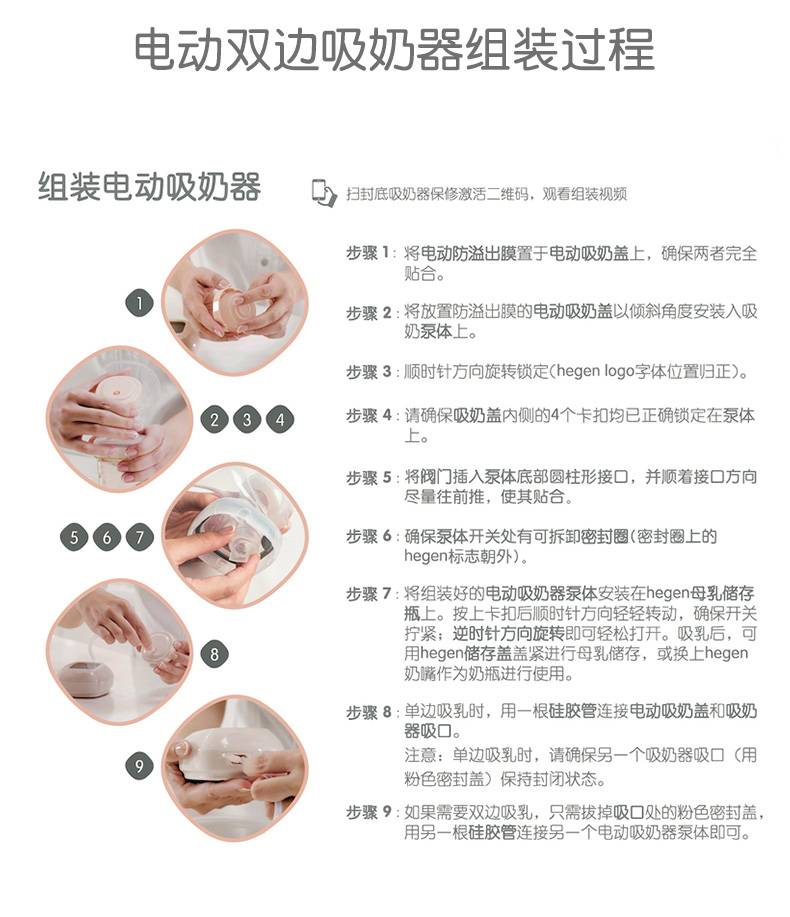 电动双边吸奶器组装过程

组装电动吸奶器

扫封底吸奶器保修激活二维码，观看组装视频

1

2 3 4

5 6 7

8

9

步骤 1：将电动防溢出膜置于电动吸奶盖上，确保两者完全贴合。

步骤 2：将放置防溢出膜的电动吸奶盖以倾斜角度安装入吸奶泵体上。

步骤 3：顺时针方向旋转锁定(hegen logo字体位置归正)。

步骤 4：请确保吸奶盖内侧的4个卡扣均已正确锁定在泵体上。

步骤 5：将阀门插入泵体底部圆柱形接口，并顺着接口方向尽量往前推，使其贴合。

步骤 6：确保泵体开关处有可拆卸密封圈(密封圈上的hegen标志朝外)。

步骤 7：将组装好的电动吸奶器泵体安装在hegen母乳储存瓶上。按上卡扣后顺时针方向轻轻转动，确保开关拧紧；逆时针方向旋转即可轻松打开。吸乳后，可用hegen储存盖盖紧进行母乳储存，或换上hegen奶嘴作为奶瓶进行使用。

步骤 8：单边吸乳时，用一根硅胶管连接电动吸奶盖和吸奶器吸口。
注意：单边吸乳时，请确保另一个吸奶器吸口（用粉色密封盖）保持封闭状态。

步骤 9：如果需要双边吸乳，只需拔掉吸口处的粉色密封盖，用另一根硅胶管连接另一个电动吸奶器泵体即可。