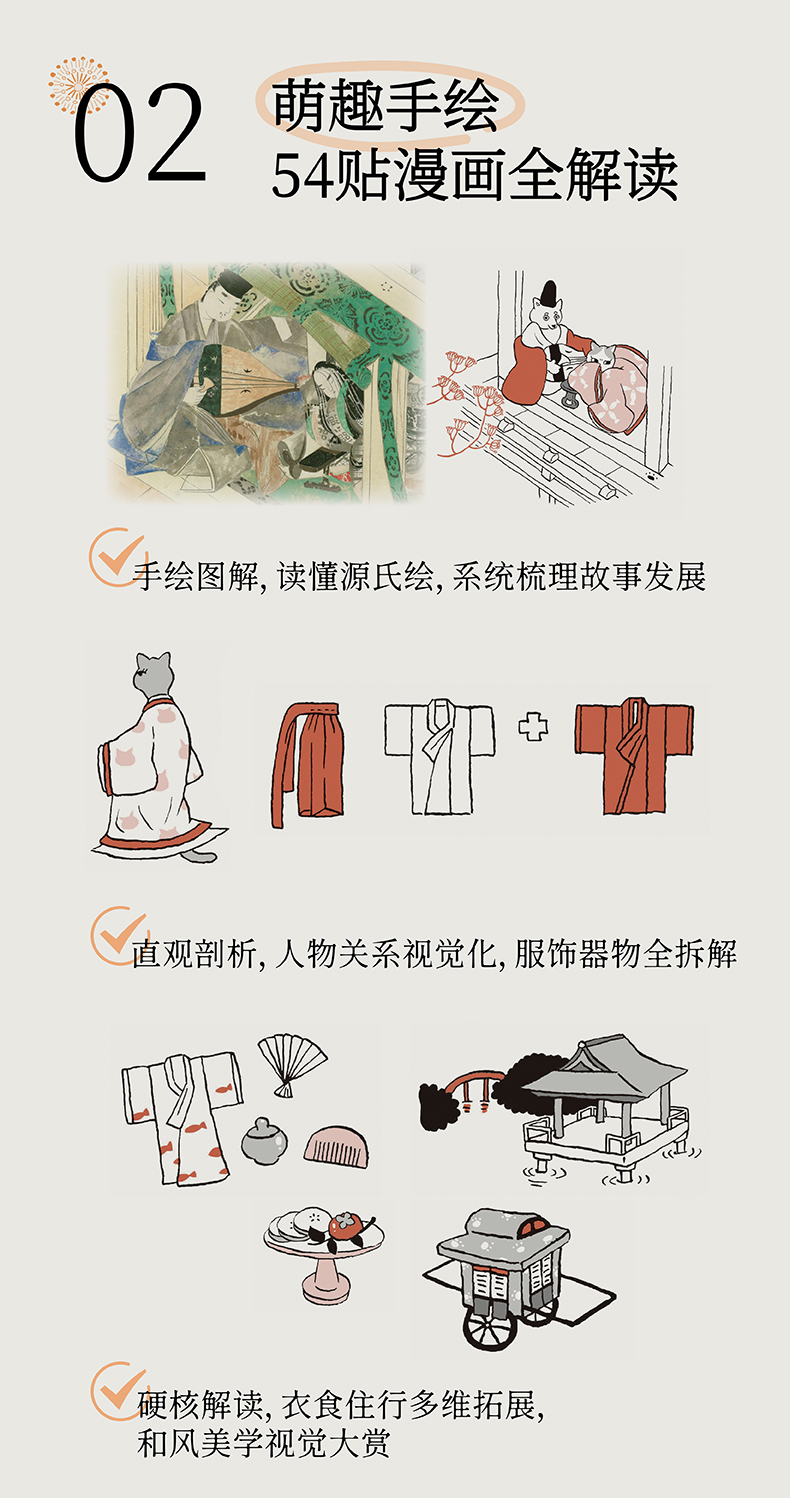 02

萌趣手绘
54贴漫画全解读

手绘图解, 读懂源氏绘, 系统梳理故事发展

直观剖析, 人物关系视觉化, 服饰器物全拆解

硬核解读, 衣食住行多维拓展,
和风美学视觉大赏