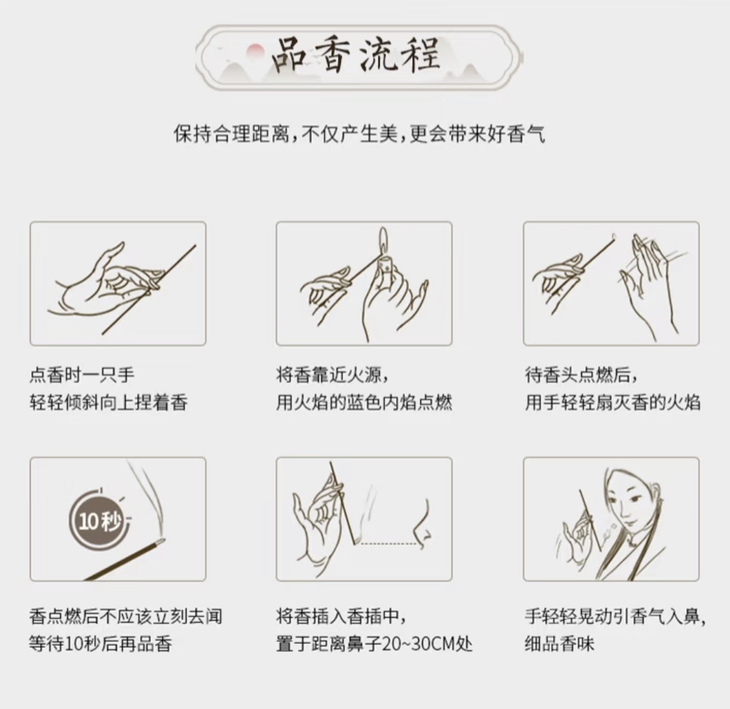 品香流程

保持合理距离，不仅产生美，更会带来好香气

点香时一只手
轻轻倾斜向上捏着香

将香靠近火源，
用火焰的蓝色内焰点燃

待香头点燃后，
用手轻轻扇灭香的火焰

10秒

香点燃后不应该立刻去闻
等待10秒后再品香

将香插入香插中，
置于距离鼻子20~30CM处

手轻轻晃动引香气入鼻，
细品香味