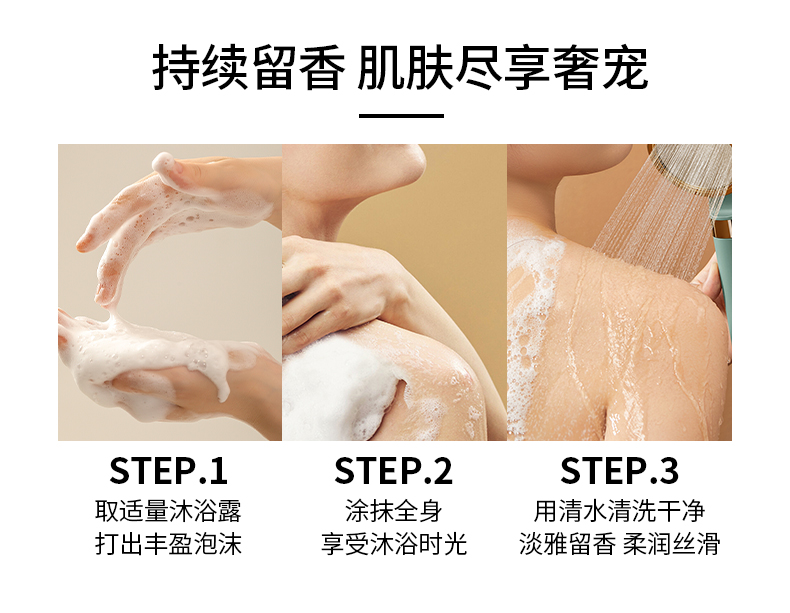 持续留香 肌肤尽享奢宠

STEP.1
取适量沐浴露
打出丰盈泡沫

STEP.2
涂抹全身
享受沐浴时光

STEP.3
用清水清洗干净
淡雅留香 柔润丝滑