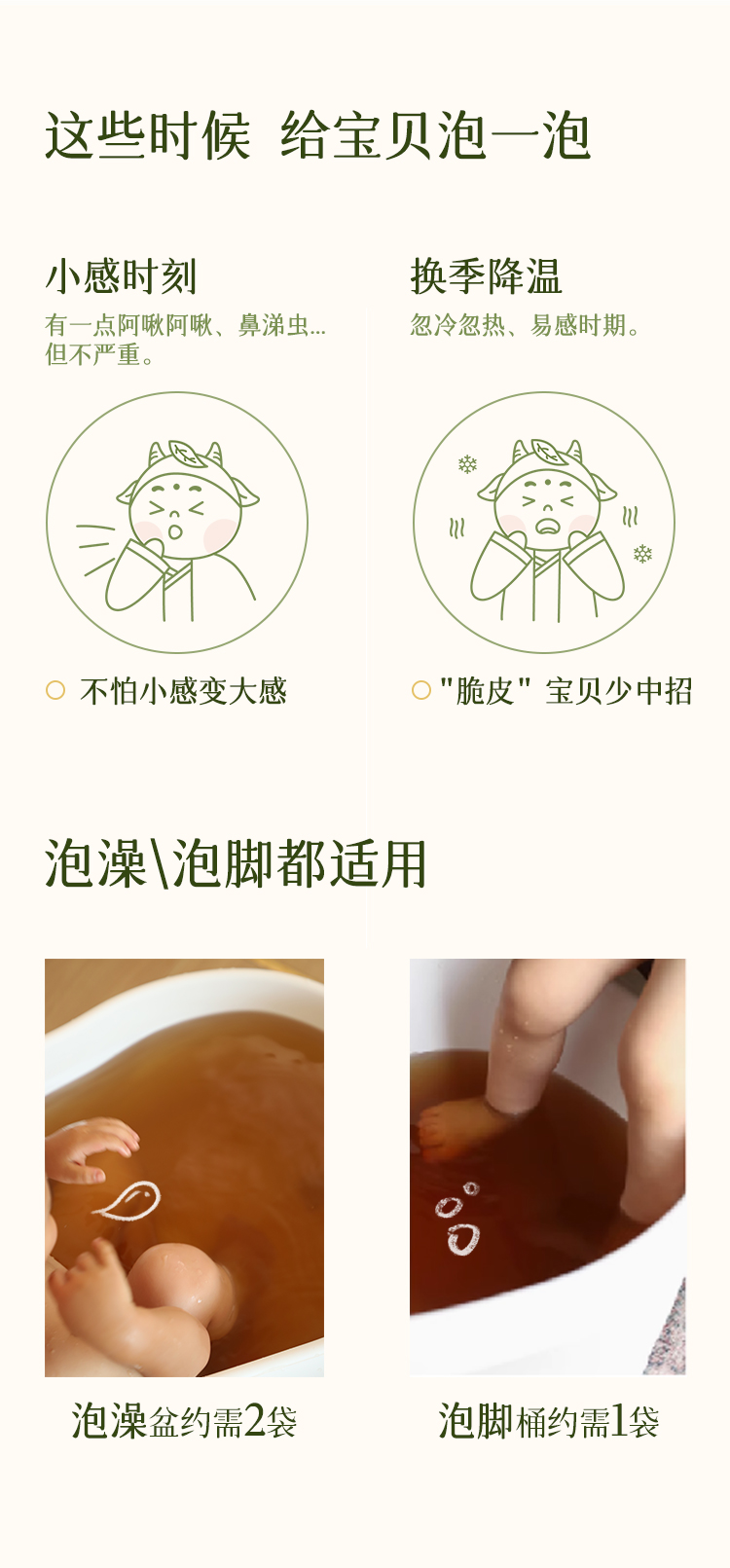 这些时候 给宝贝泡一泡

小感时刻
有一点阿啾阿啾、鼻涕虫...
但不严重。

不怕小感变大感

换季降温
忽冷忽热、易感时期。

"脆皮" 宝贝少中招

泡澡\泡脚都适用

泡澡盆约需2袋

泡脚桶约需1袋