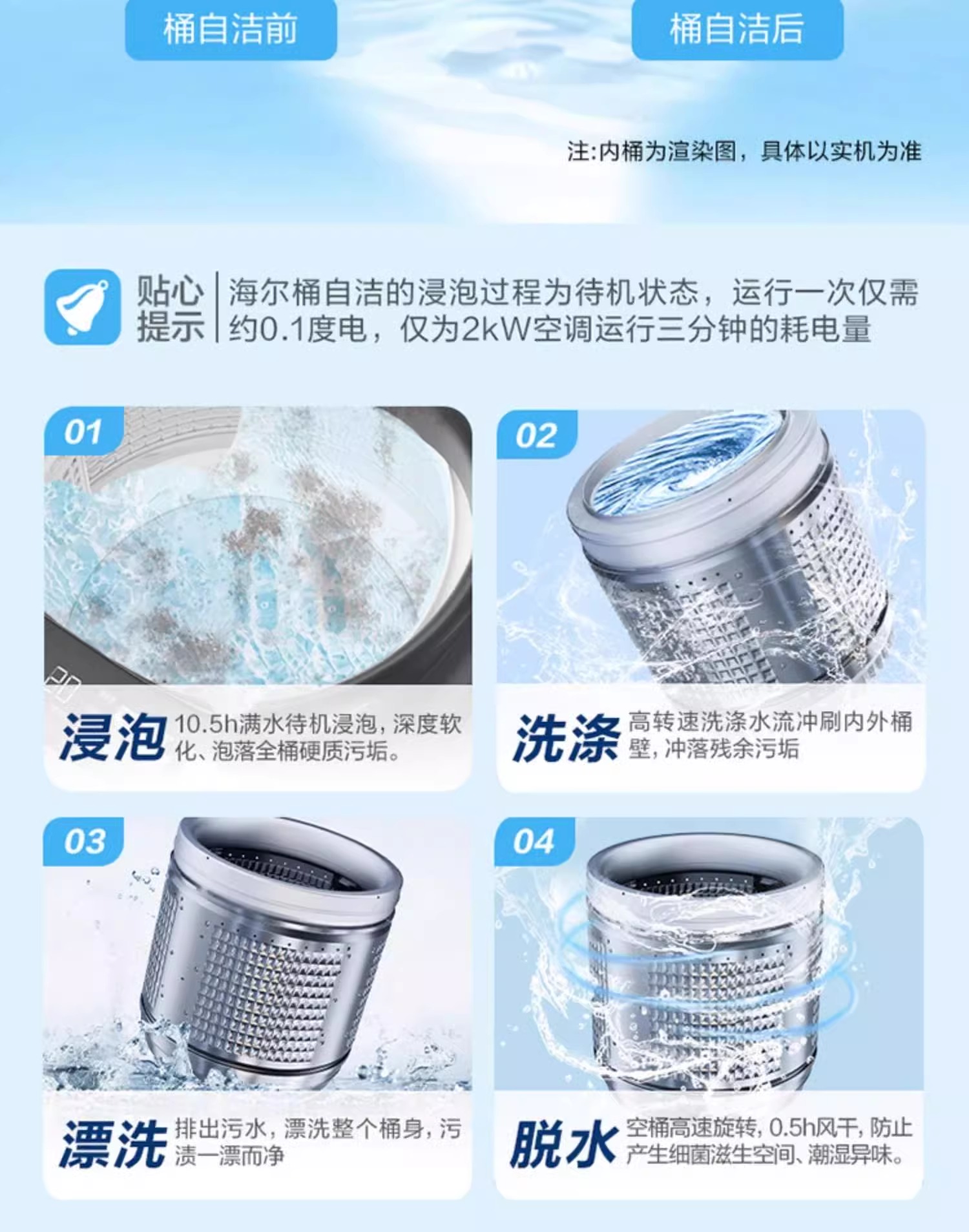 桶自洁前

桶自洁后

注:内桶为渲染图，具体以实机为准

贴心提示

海尔桶自洁的浸泡过程为待机状态，运行一次仅需约0.1度电，仅为2kW空调运行三分钟的耗电量

01

浸泡 10.5h满水待机浸泡，深度软化、泡落全桶硬质污垢。

02

洗涤 高转速洗涤水流冲刷内外桶壁，冲落残余污垢

03

漂洗 排出污水，漂洗整个桶身，污渍一漂而净

04

脱水 空桶高速旋转，0.5h风干，防止产生细菌滋生空间、潮湿异味。