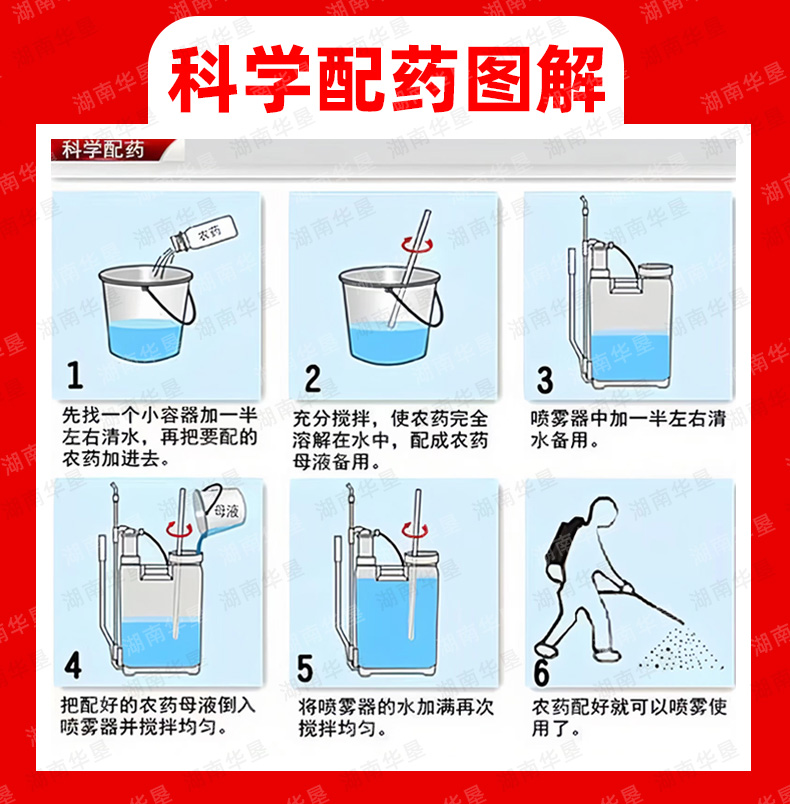 科学配药图解

科学配药

农药

1

先找一个小容器加一半左右清水，再把要配的农药加进去。

2

充分搅拌，使农药完全溶解在水中，配成农药母液备用。

3

喷雾器中加一半左右清水备用。

母液

4

把配好的农药母液倒入喷雾器并搅拌均匀。

5

将喷雾器的水加满再次搅拌均匀。

6

农药配好就可以喷雾使用了。

湖南华垦