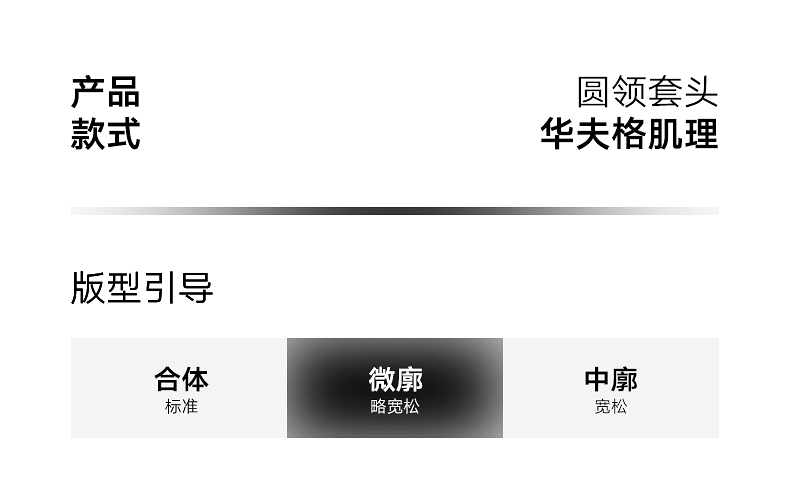 产品
款式

圆领套头
华夫格肌理

版型引导

合体
标准

微廓
略宽松

中廓
宽松