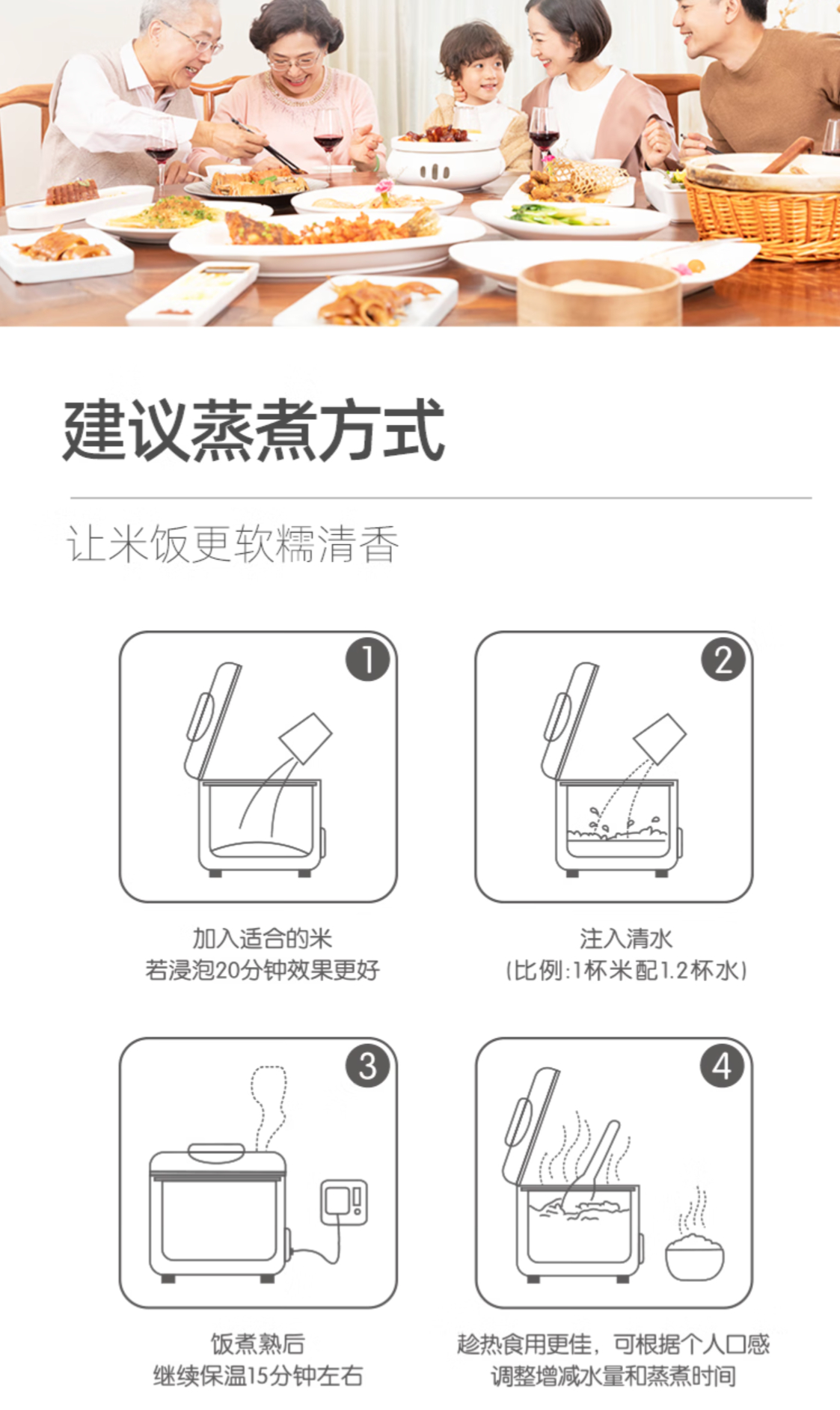 建议蒸煮方式

让米饭更软糯清香

1

加入适合的米
若浸泡20分钟效果更好

2

注入清水
(比例:1杯米配1.2杯水)

3

饭煮熟后
继续保温15分钟左右

4

趁热食用更佳，可根据个人口感
调整增减水量和蒸煮时间