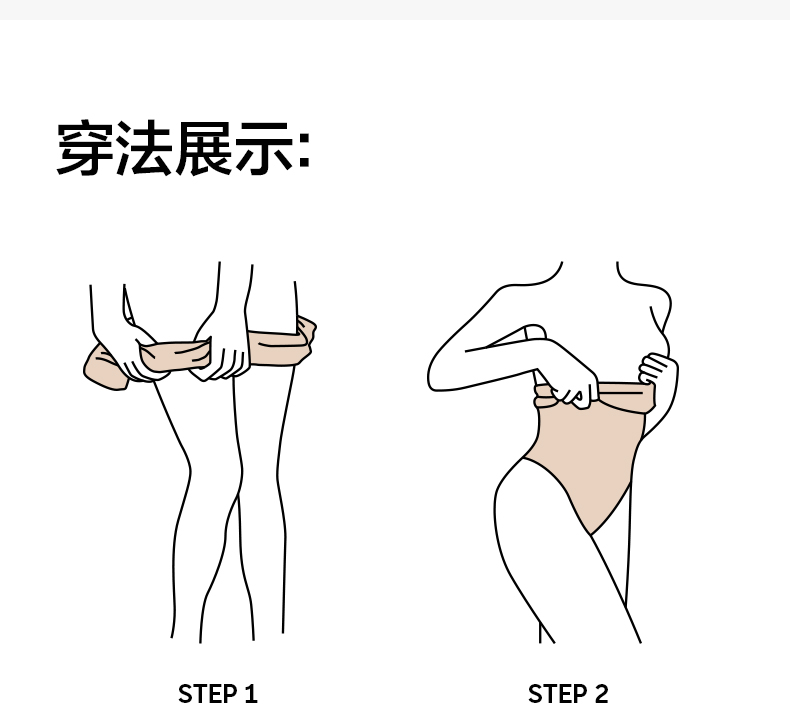 穿法展示:

STEP 1

STEP 2