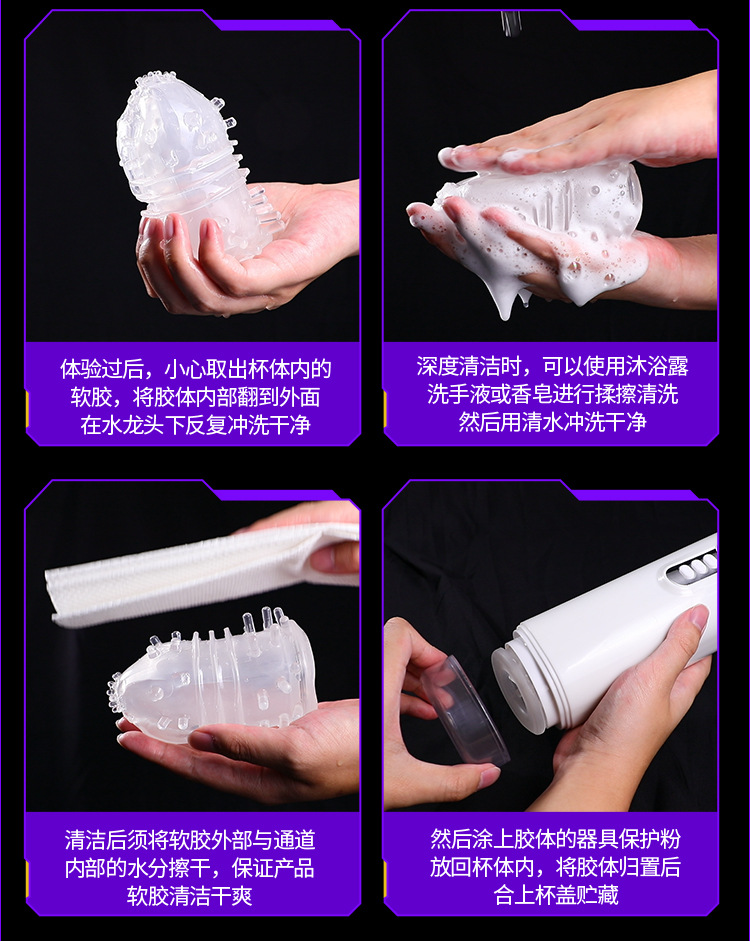 体验过后，小心取出杯体内的软胶，将胶体内部翻到外面在水龙头下反复冲洗干净

深度清洁时，可以使用沐浴露洗手液或香皂进行揉擦清洗然后用清水冲洗干净

清洁后须将软胶外部与通道内部的水分擦干，保证产品软胶清洁干爽

然后涂上胶体的器具保护粉放回杯体内，将胶体归置后合上杯盖贮藏