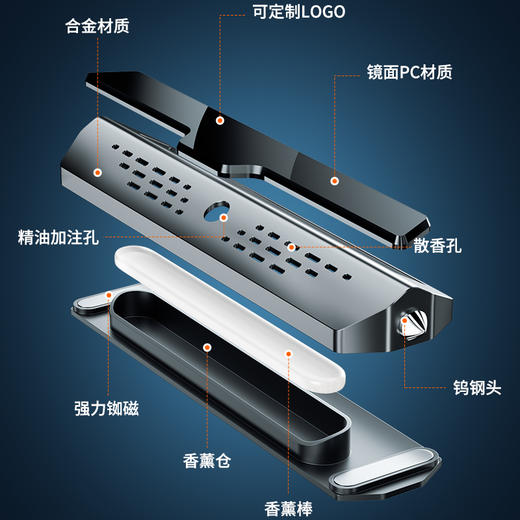 可定制LOGO

合金材质

镜面PC材质

精油加注孔

散香孔

钨钢头

强力铷磁

香薰仓

香薰棒