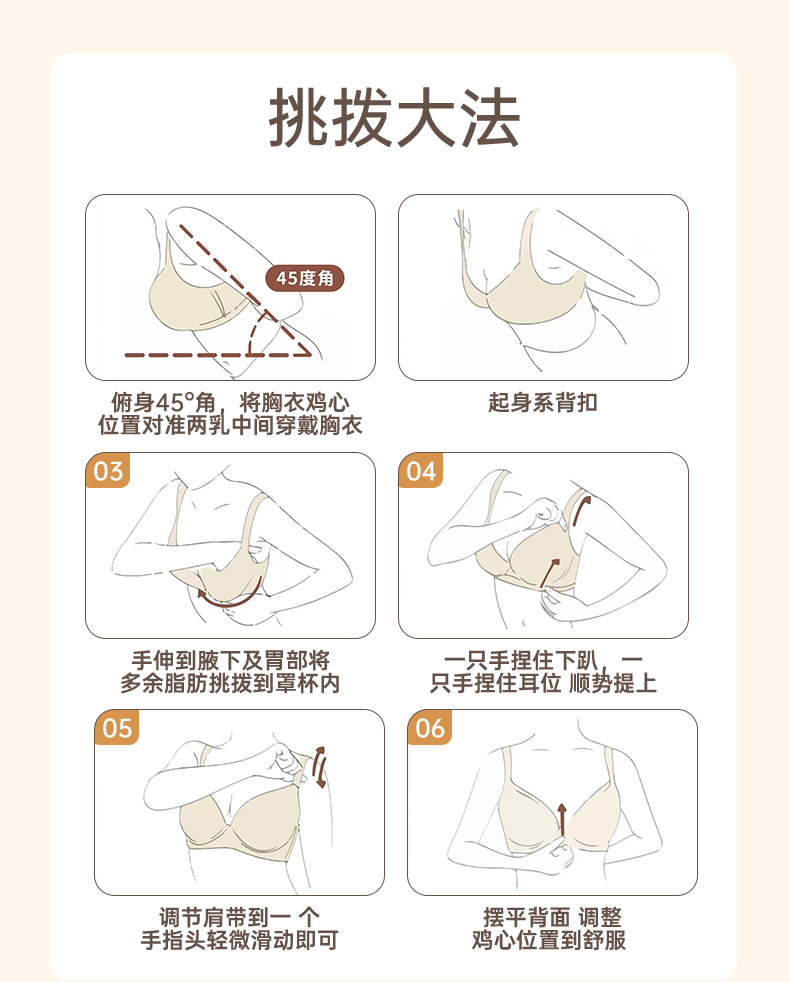 挑拨大法

45度角

俯身45°角，将胸衣鸡心位置对准两乳中间穿戴胸衣

起身系背扣

03

手伸到腋下及胃部将多余脂肪挑拨到罩杯内

04

一只手捏住下趴，一只手捏住耳位 顺势提上

05

调节肩带到一 个手指头轻微滑动即可

06

摆平背面 调整鸡心位置到舒服