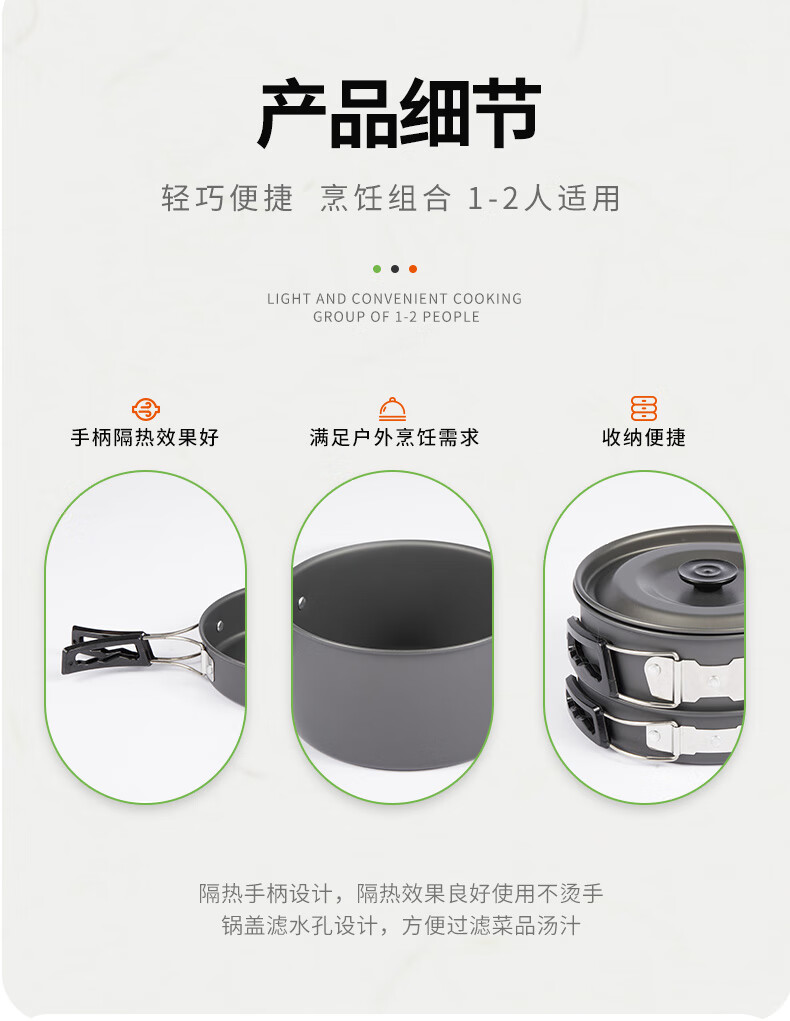 产品细节

轻巧便捷 烹饪组合 1-2人适用

LIGHT AND CONVENIENT COOKING GROUP OF 1-2 PEOPLE

手柄隔热效果好

满足户外烹饪需求

收纳便捷

隔热手柄设计，隔热效果良好使用不烫手
锅盖滤水孔设计，方便过滤菜品汤汁