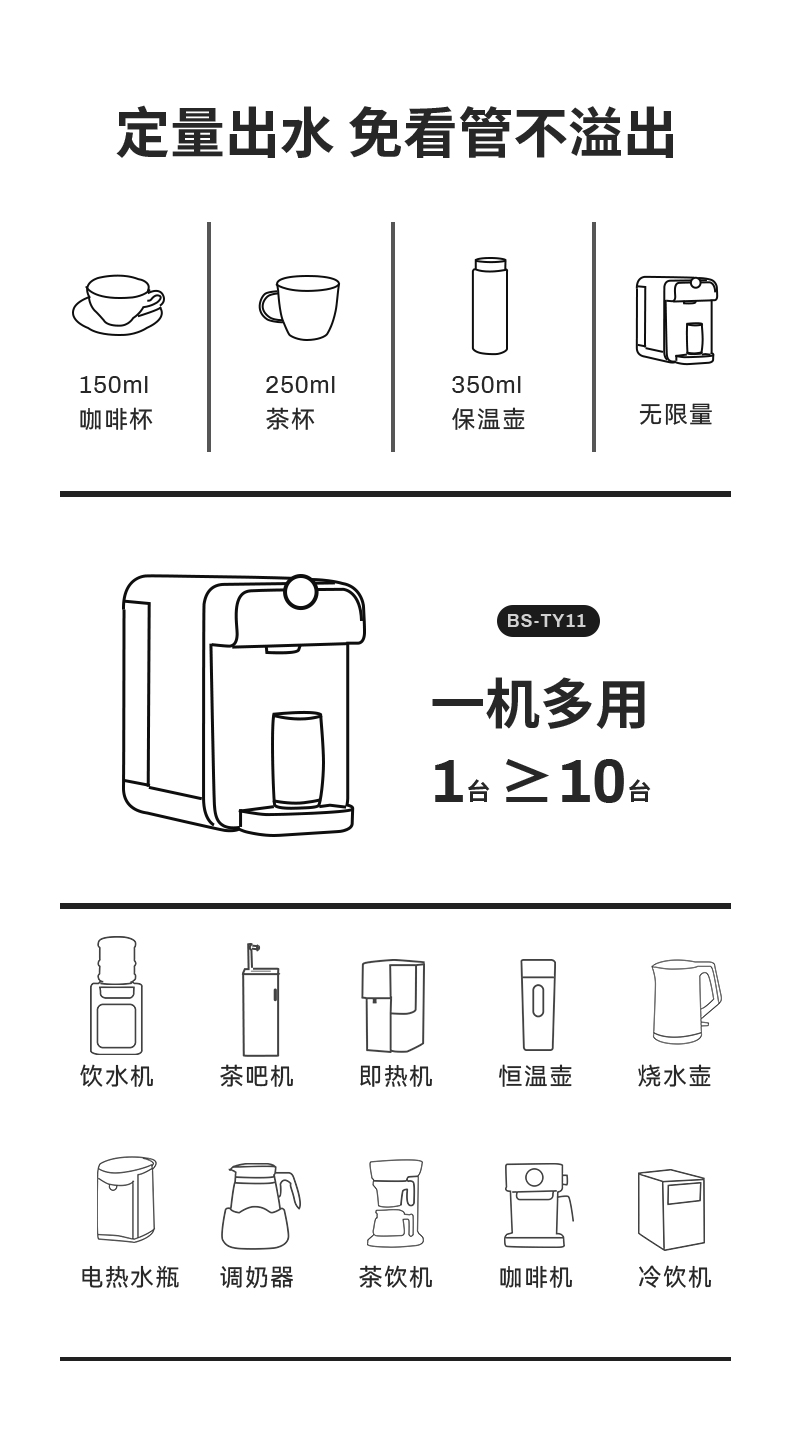 定量出水 免看管不溢出

150ml
咖啡杯

250ml
茶杯

350ml
保温壶

无限量

BS-TY11

一机多用

1台 ≥ 10台

饮水机

茶吧机

即热机

恒温壶

烧水壶

电热水瓶

调奶器

茶饮机

咖啡机

冷饮机