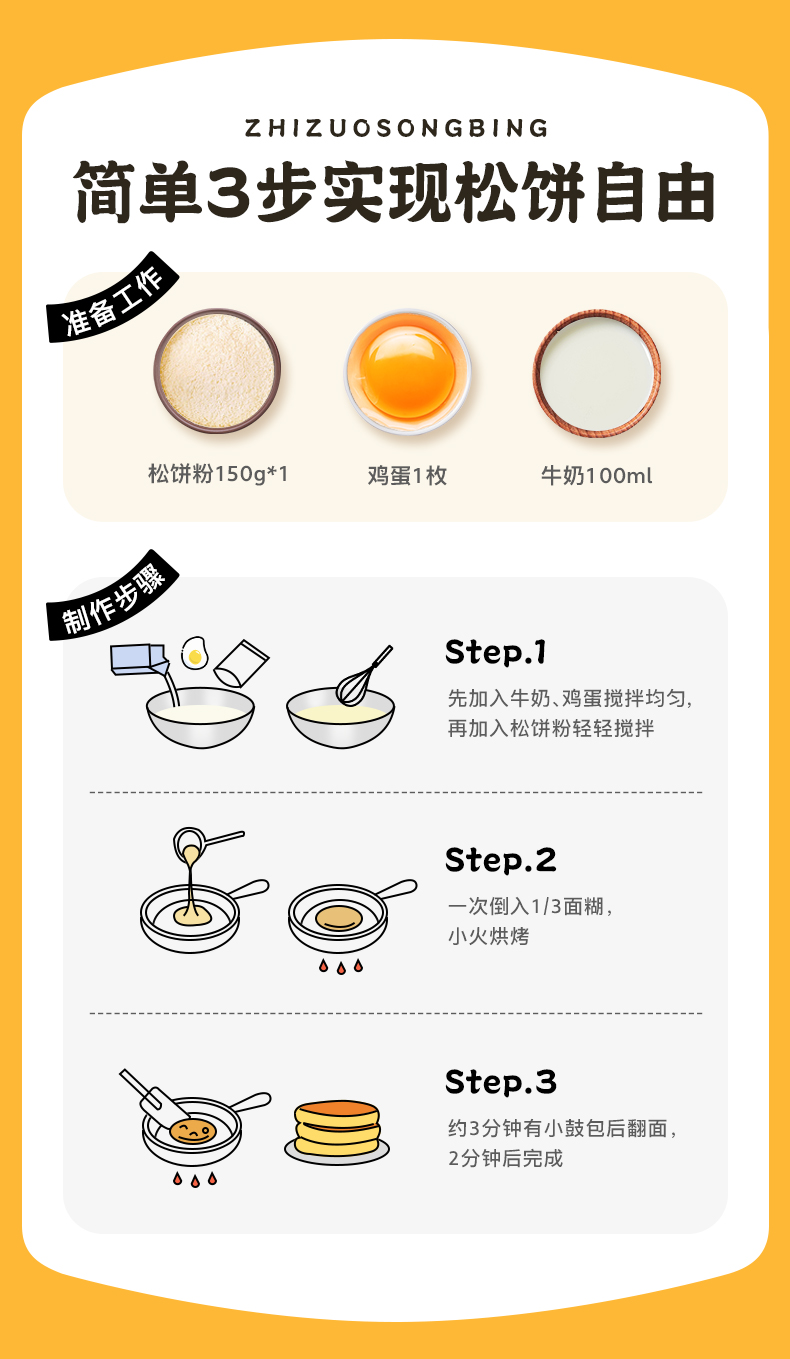 ZHIZUOSONGBING

简单3步实现松饼自由

准备工作

松饼粉150g*1

鸡蛋1枚

牛奶100ml

制作步骤

Step.1

先加入牛奶、鸡蛋搅拌均匀，再加入松饼粉轻轻搅拌

Step.2

一次倒入1/3面糊，小火烘烤

Step.3

约3分钟有小鼓包后翻面，2分钟后完成