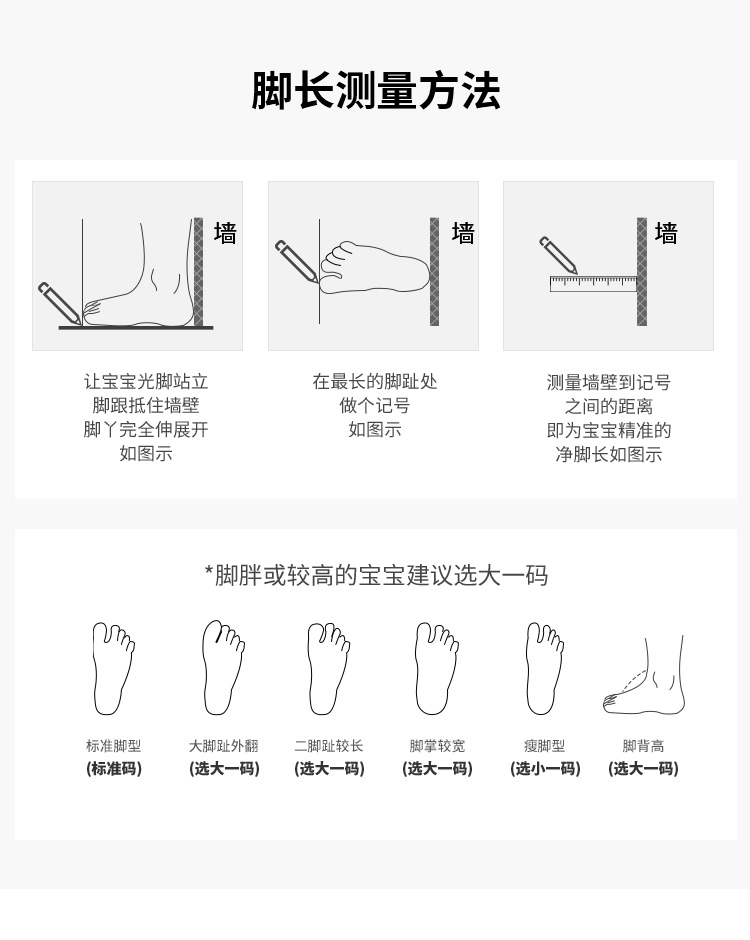 脚长测量方法

墙

让宝宝光脚站立
脚跟抵住墙壁
脚丫完全伸展开
如图示

墙

在最长的脚趾处
做个记号
如图示

墙

测量墙壁到记号
之间的距离
即为宝宝精准的
净脚长如图示

*脚胖或较高的宝宝建议选大一码

标准脚型
(标准码)

大脚趾外翻
(选大一码)

二脚趾较长
(选大一码)

脚掌较宽
(选大一码)

瘦脚型
(选小一码)

脚背高
(选大一码)