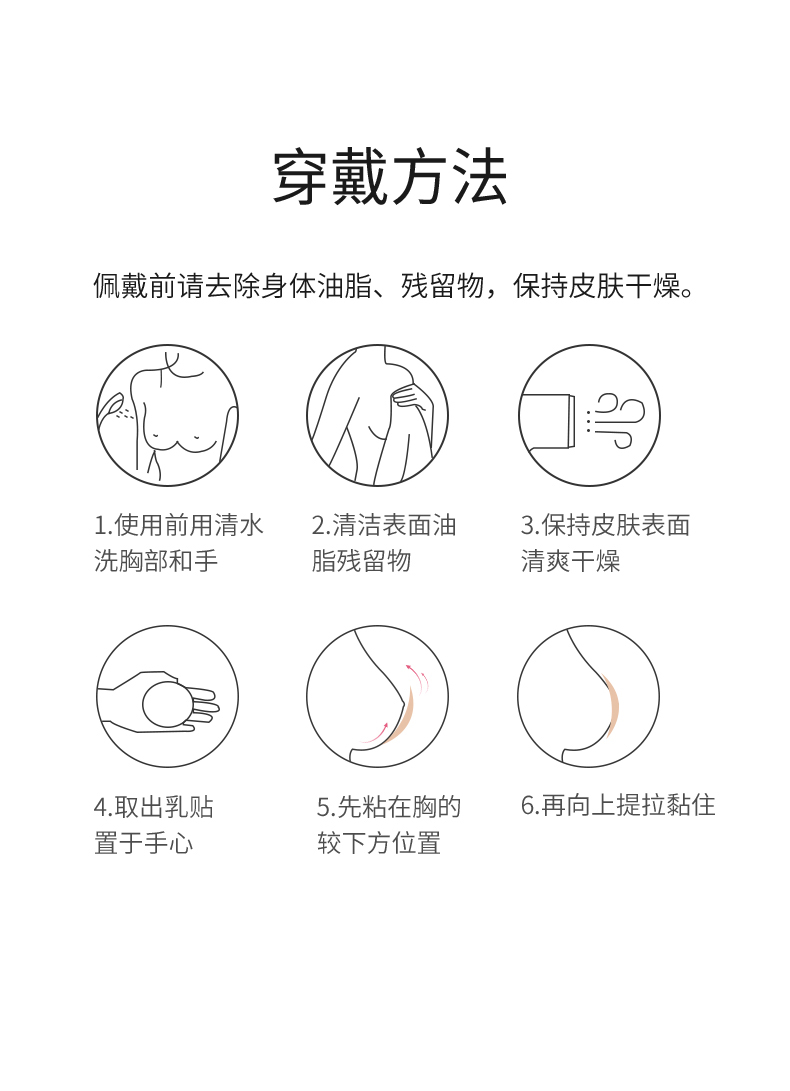 穿戴方法

佩戴前请去除身体油脂、残留物，保持皮肤干燥。

1.使用前用清水洗胸部和手

2.清洁表面油脂残留物

3.保持皮肤表面清爽干燥

4.取出乳贴置于手心

5.先粘在胸的较下方位置

6.再向上提拉黏住