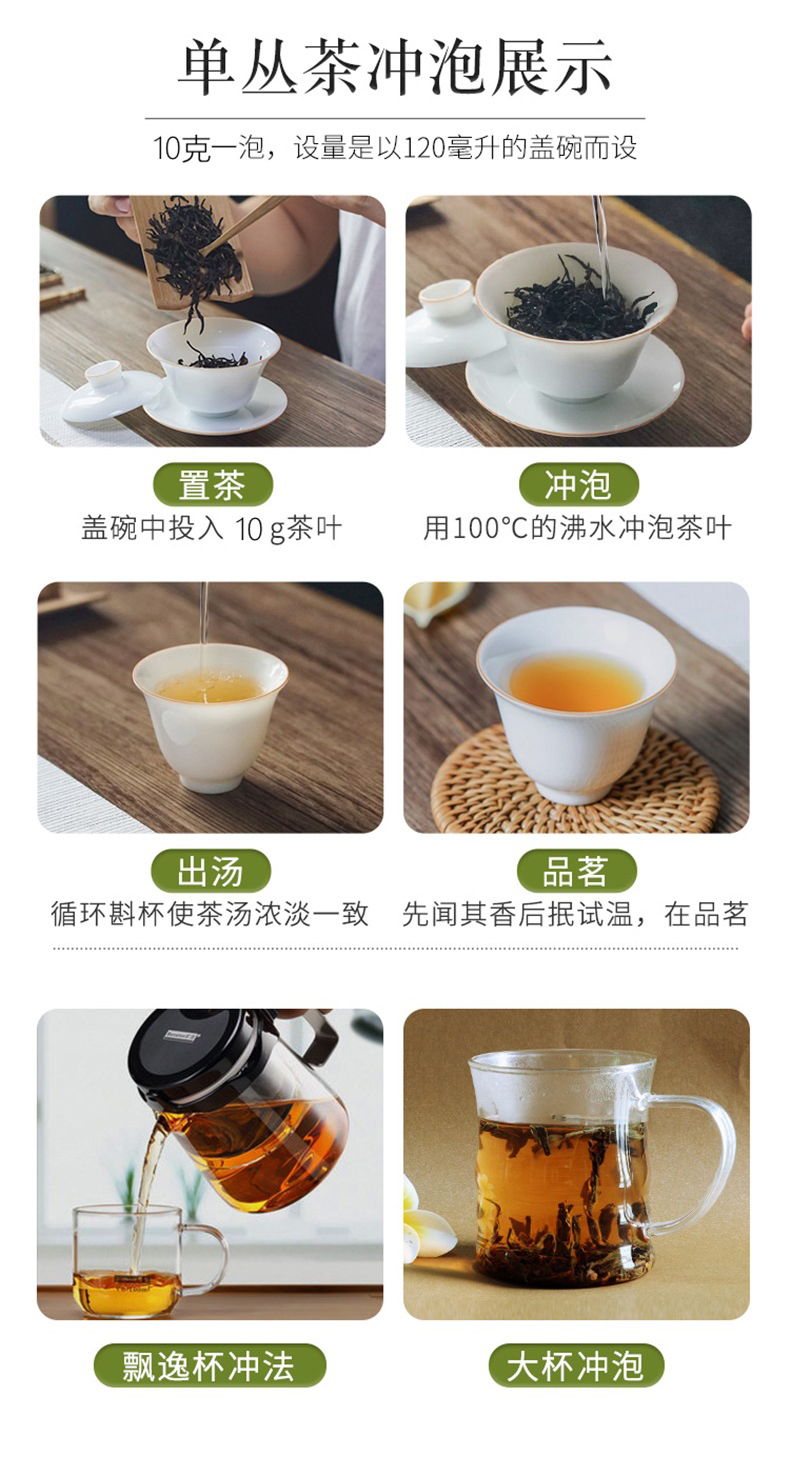 单丛茶冲泡展示

10克一泡，设量是以120毫升的盖碗而设

置茶
盖碗中投入 10 g茶叶

冲泡
用100°C的沸水冲泡茶叶

出汤
循环斟杯使茶汤浓淡一致

品茗
先闻其香后抿试温，在品茗

飘逸杯冲法

大杯冲泡