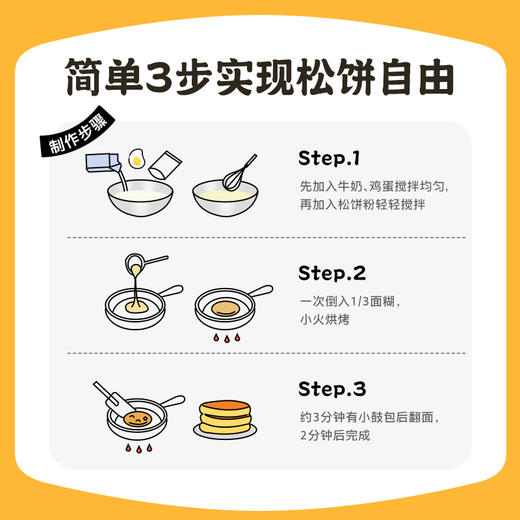 简单3步实现松饼自由

制作步骤

Step.1
先加入牛奶、鸡蛋搅拌均匀，再加入松饼粉轻轻搅拌

Step.2
一次倒入1/3面糊，小火烘烤

Step.3
约3分钟有小鼓包后翻面，2分钟后完成