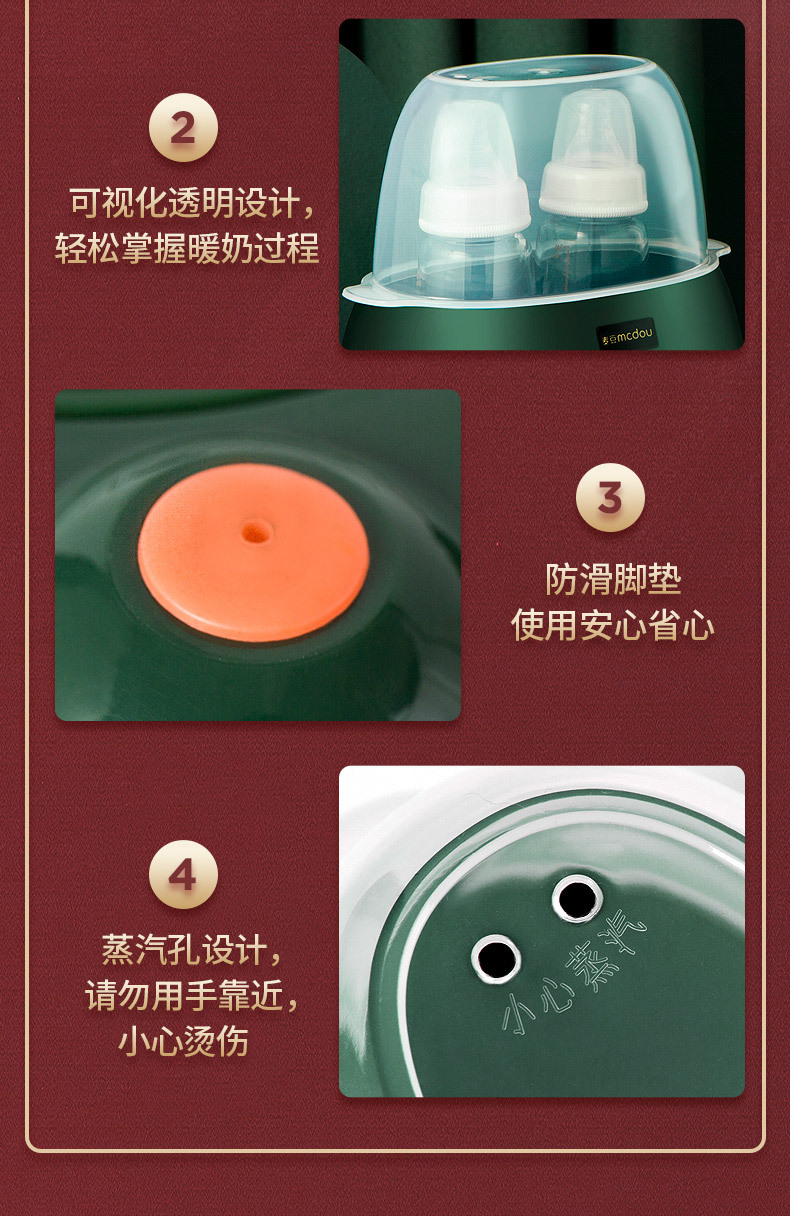 2

可视化透明设计，
轻松掌握暖奶过程

麦豆mcdou

3

防滑脚垫
使用安心省心

4

蒸汽孔设计，
请勿用手靠近，
小心烫伤

小心蒸汽