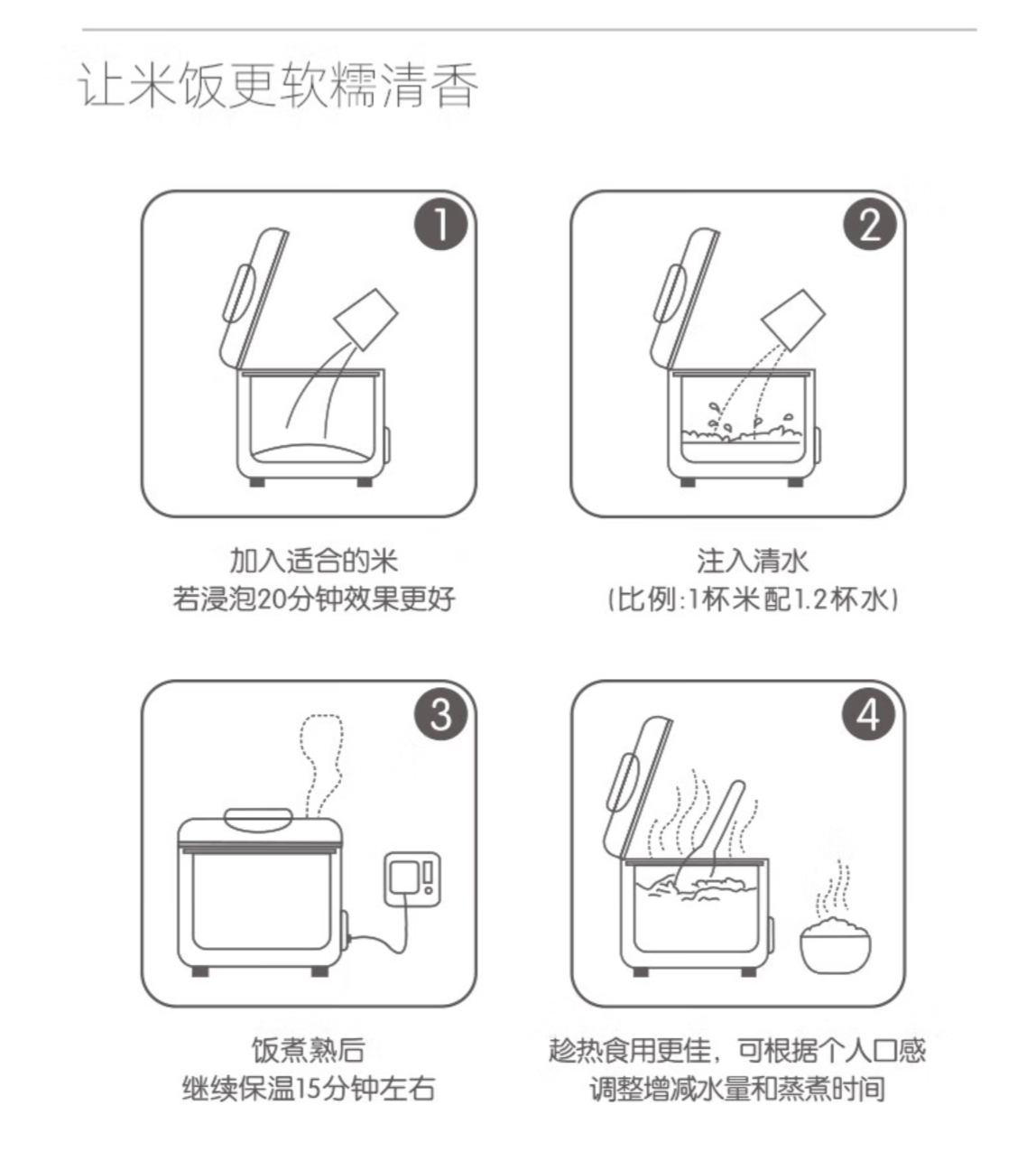 让米饭更软糯清香

1

加入适合的米
若浸泡20分钟效果更好

2

注入清水
(比例:1杯米配1.2杯水)

3

饭煮熟后
继续保温15分钟左右

4

趁热食用更佳，可根据个人口感
调整增减水量和蒸煮时间