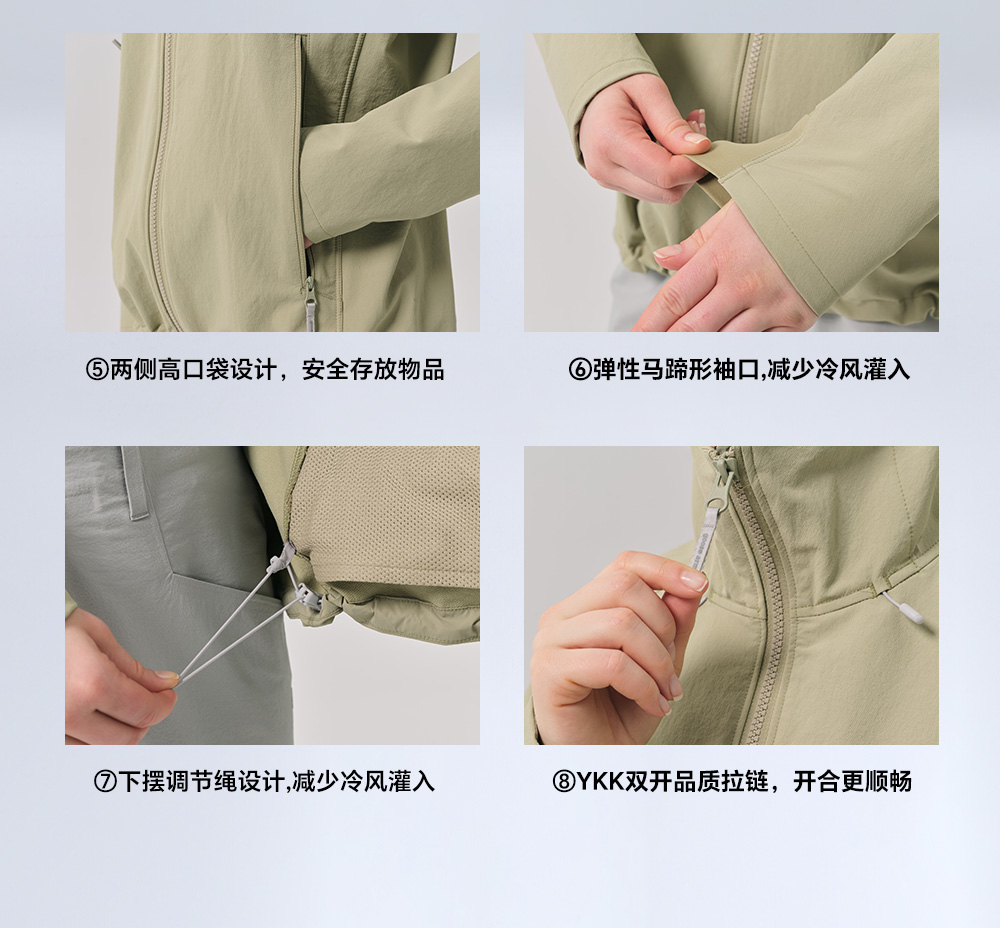 ⑤两侧高口袋设计，安全存放物品

⑥弹性马蹄形袖口,减少冷风灌入

⑦下摆调节绳设计,减少冷风灌入

⑧YKK双开品质拉链，开合更顺畅