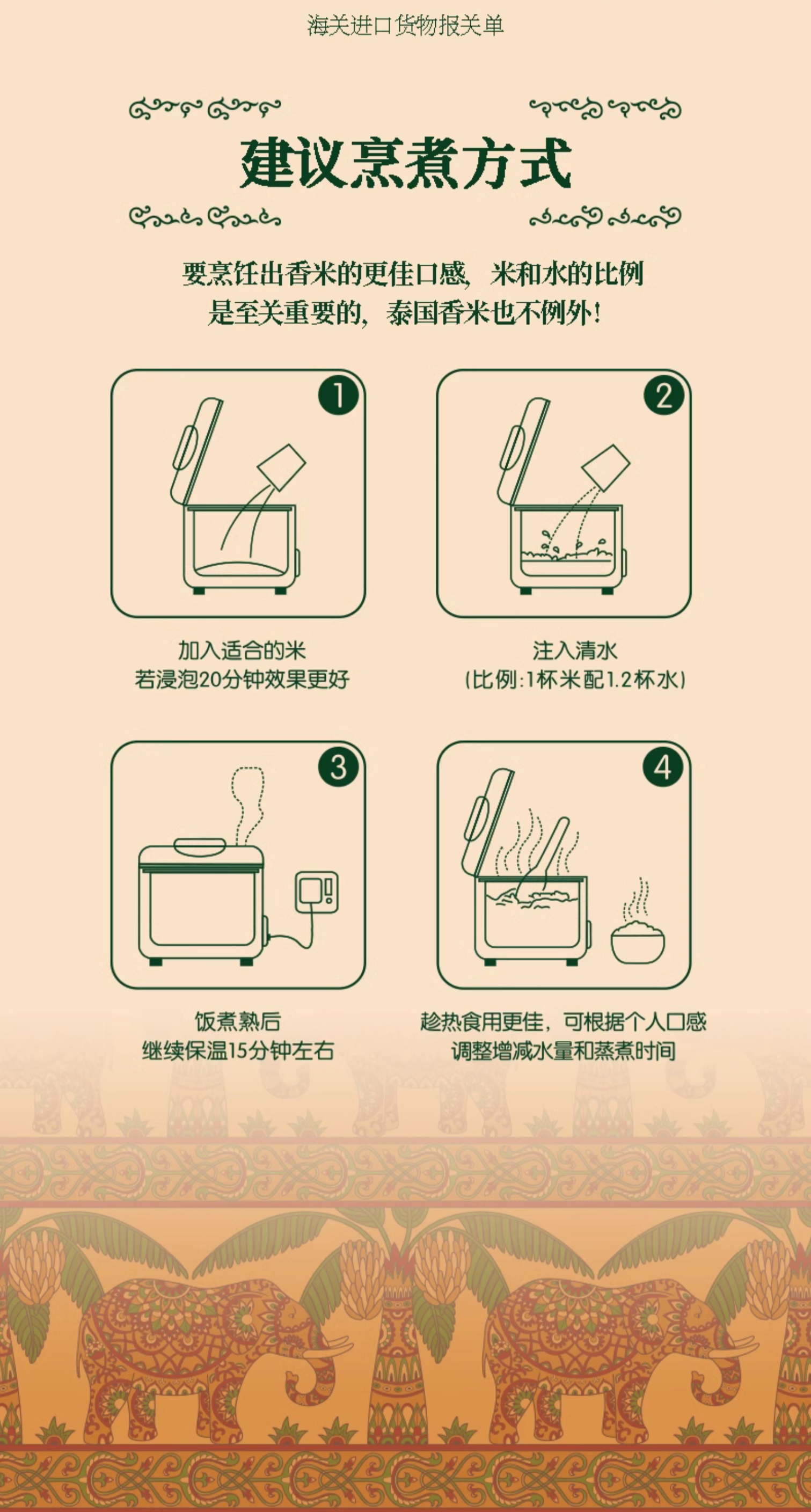 海关进口货物报关单

建议烹煮方式

要烹饪出香米的更佳口感，米和水的比例是至关重要的，泰国香米也不例外！

1

加入适合的米
若浸泡20分钟效果更好

2

注入清水
（比例：1杯米配1.2杯水）

3

饭煮熟后
继续保温15分钟左右

4

趁热食用更佳，可根据个人口感
调整增减水量和蒸煮时间